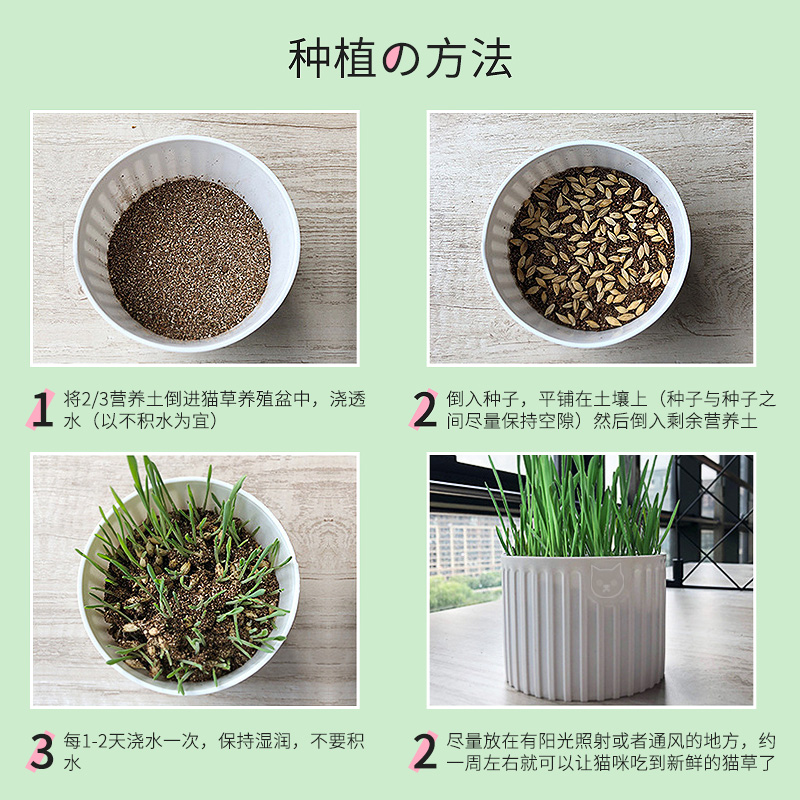 种植の方法

1 将2/3营养土倒进猫草养殖盆中，浇透水（以不积水为宜）

2 倒入种子，平铺在土壤上（种子与种子之间尽量保持空隙）然后倒入剩余营养土

3 每1-2天浇水一次，保持湿润，不要积水

2 尽量放在有阳光照射或者通风的地方，约一周左右就可以让猫咪吃到新鲜的猫草了