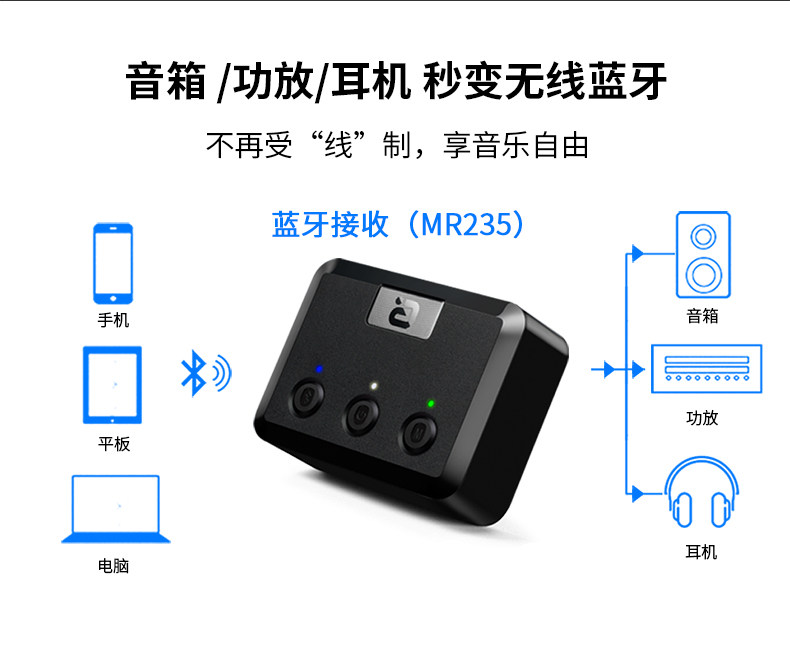 音箱 /功放/耳机 秒变无线蓝牙

不再受“线”制，享音乐自由

蓝牙接收（MR235）

手机

平板

电脑

音箱

功放

耳机