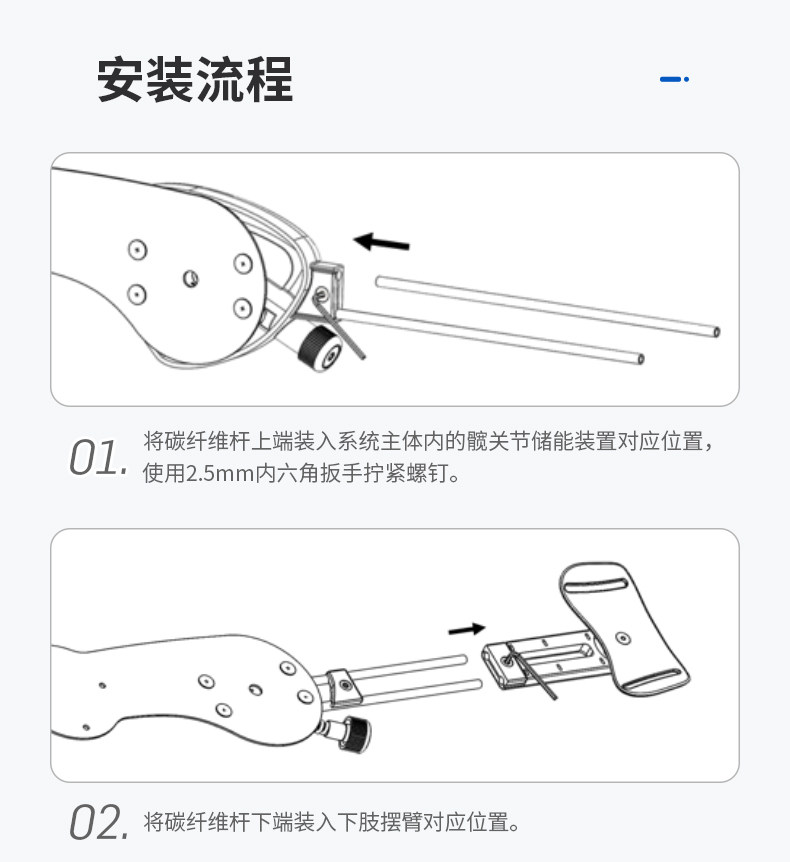 安装流程

01. 将碳纤维杆上端装入系统主体内的髋关节储能装置对应位置，使用2.5mm内六角扳手拧紧螺钉。

02. 将碳纤维杆下端装入下肢摆臂对应位置。