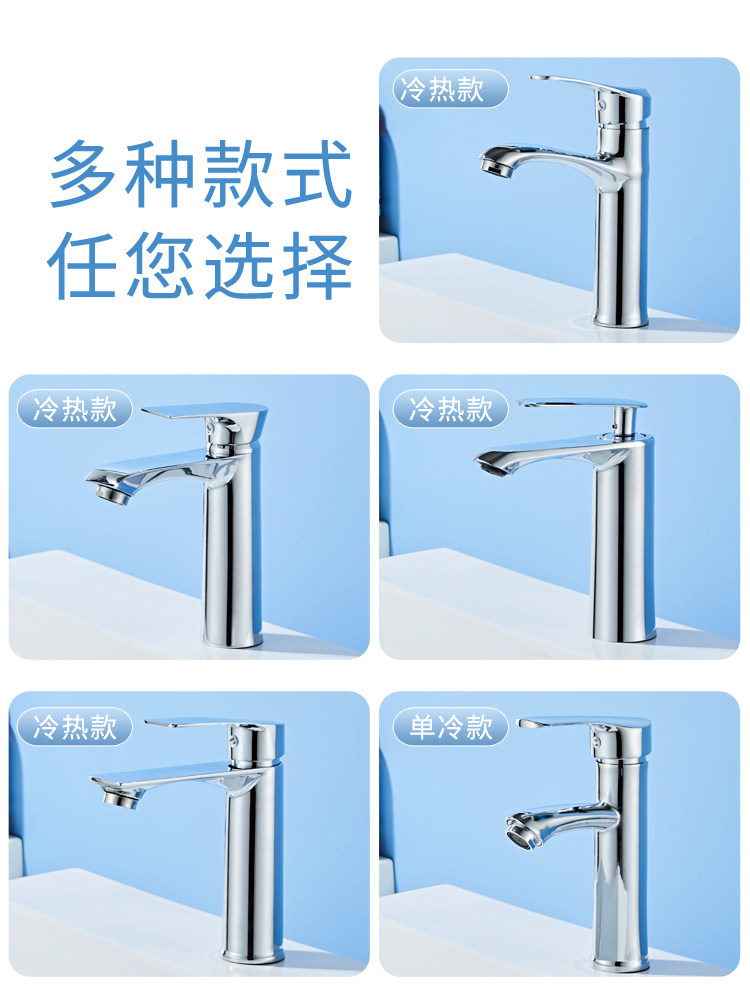 多种款式
任您选择

冷热款

冷热款

冷热款

冷热款

单冷款