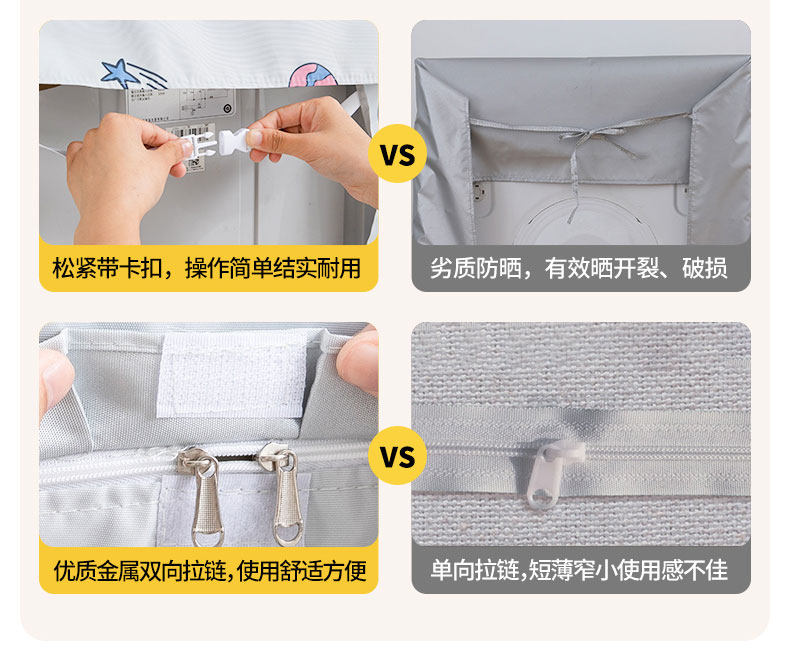 松紧带卡扣，操作简单结实耐用

VS

劣质防晒，有效晒开裂、破损

优质金属双向拉链,使用舒适方便

VS

单向拉链,短薄窄小使用感不佳