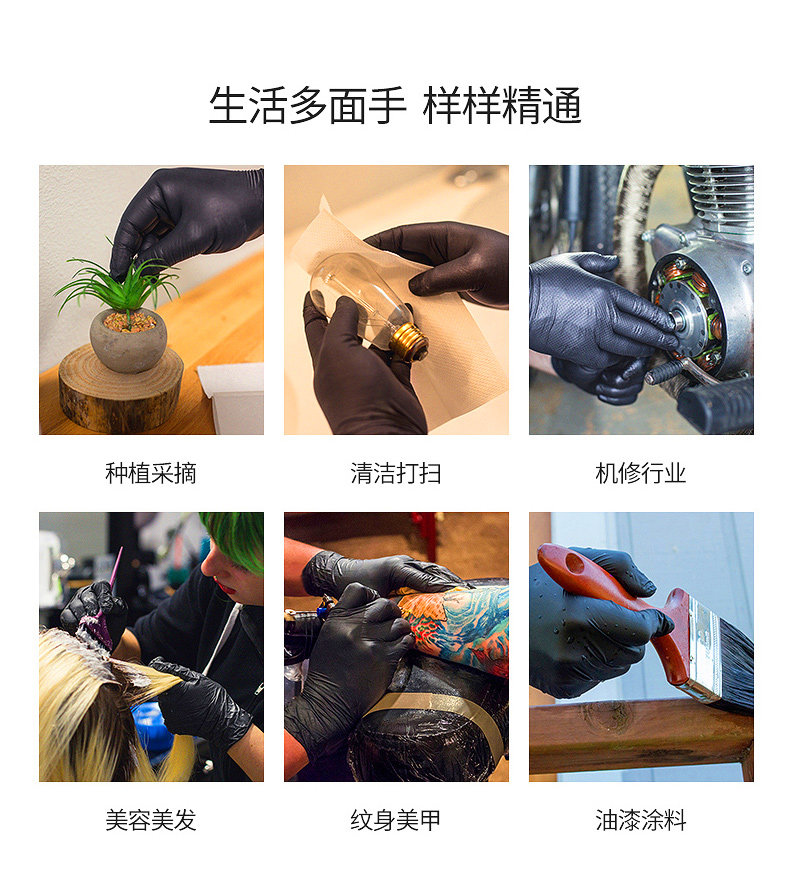 生活多面手 样样精通

种植采摘

清洁打扫

机修行业

美容美发

纹身美甲

油漆涂料