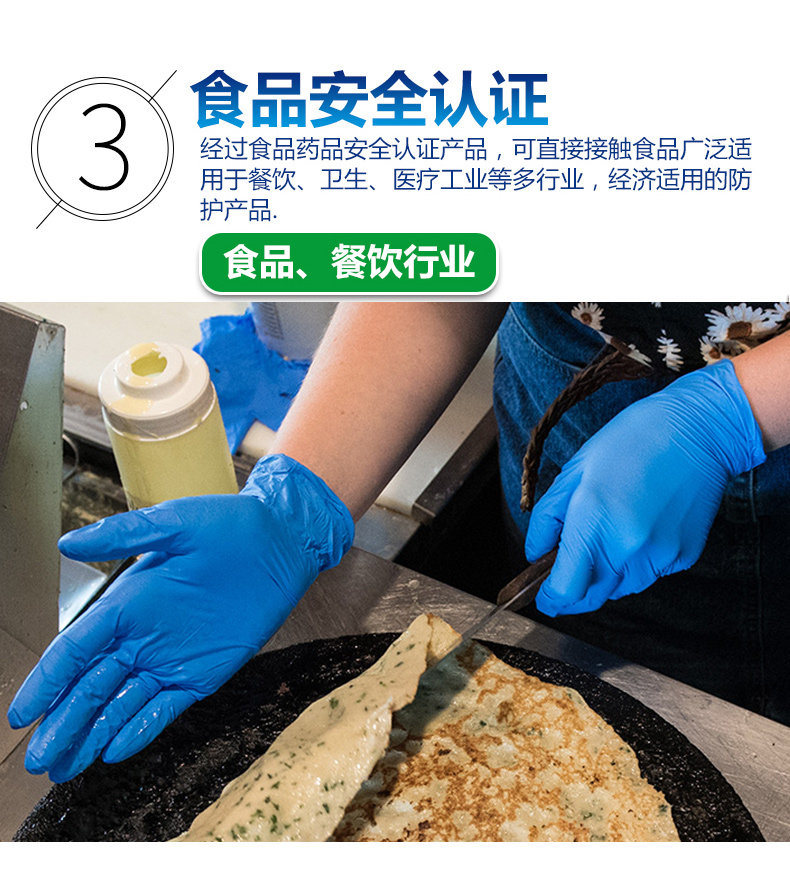 3

食品安全认证

经过食品药品安全认证产品，可直接接触食品广泛适用于餐饮、卫生、医疗工业等多行业，经济适用的防护产品.

食品、餐饮行业