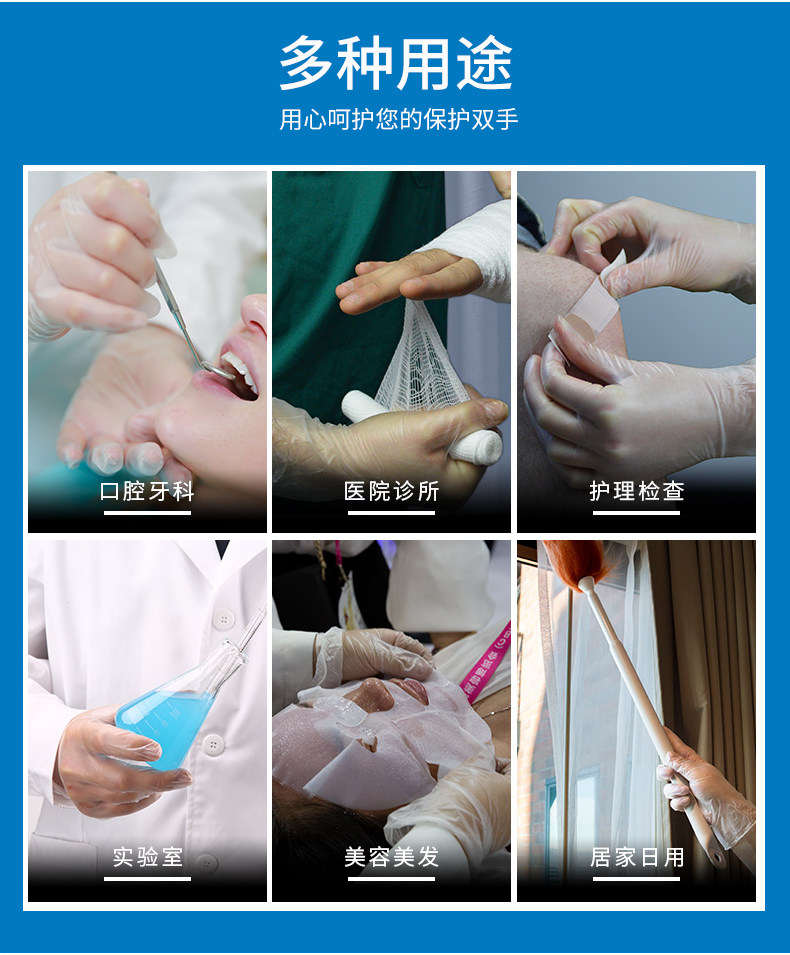 多种用途
用心呵护您的保护双手

口腔牙科

医院诊所

护理检查

实验室

美容美发

居家日用