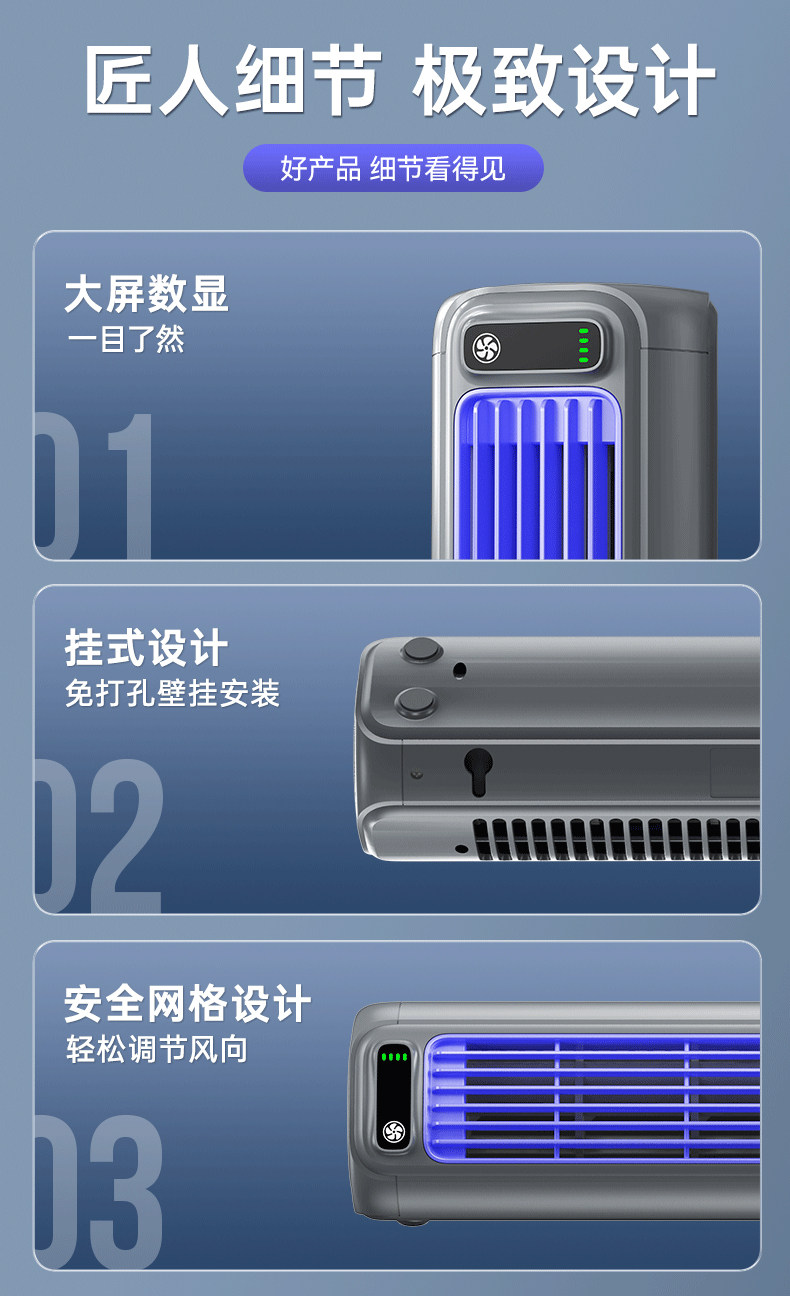 匠人细节 极致设计

好产品 细节看得见

大屏数显
一目了然

01

挂式设计
免打孔壁挂安装

02

安全网格设计
轻松调节风向

03