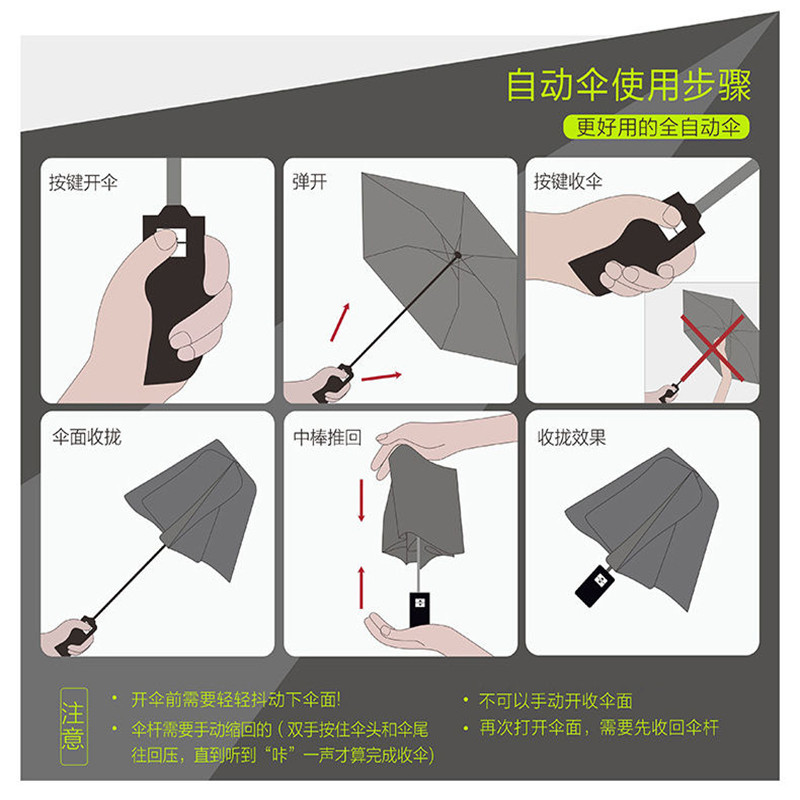 自动伞使用步骤

更好用的全自动伞

按键开伞

弹开

按键收伞

伞面收拢

中棒推回

收拢效果

注意

• 开伞前需要轻轻抖动下伞面!

• 伞杆需要手动缩回的（双手按住伞头和伞尾往回压，直到听到“咔”一声才算完成收伞)

• 不可以手动开收伞面

• 再次打开伞面，需要先收回伞杆