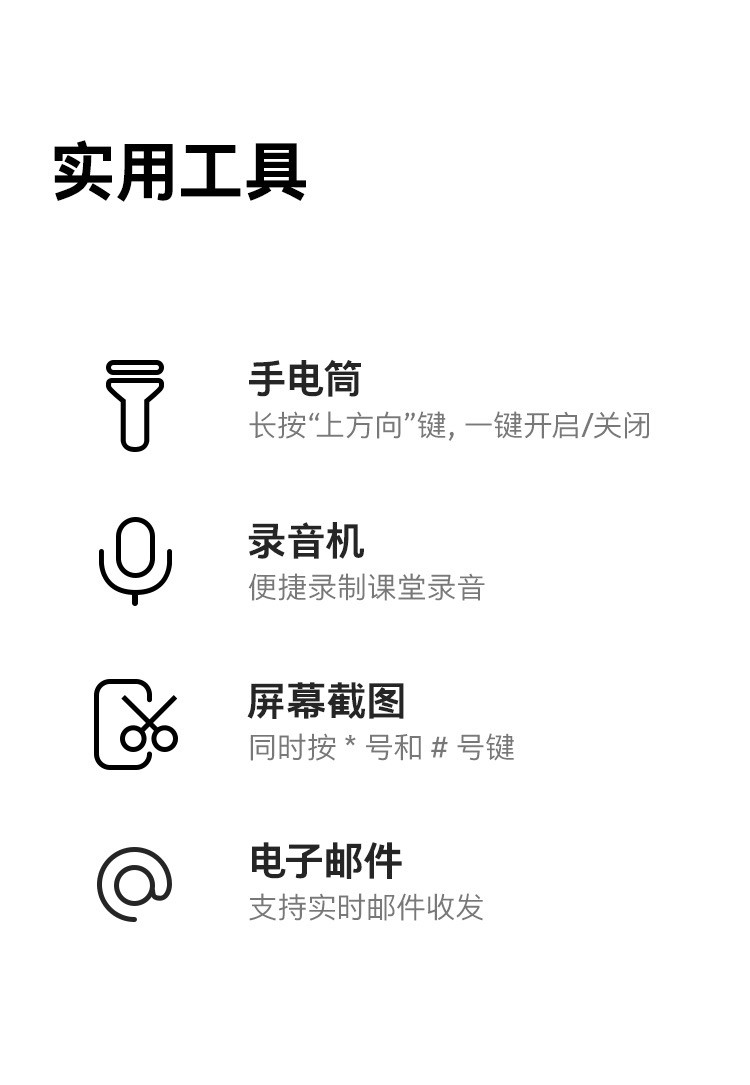 实用工具

手电筒
长按“上方向”键，一键开启/关闭

录音机
便捷录制课堂录音

屏幕截图
同时按*号和#号键

电子邮件
支持实时邮件收发