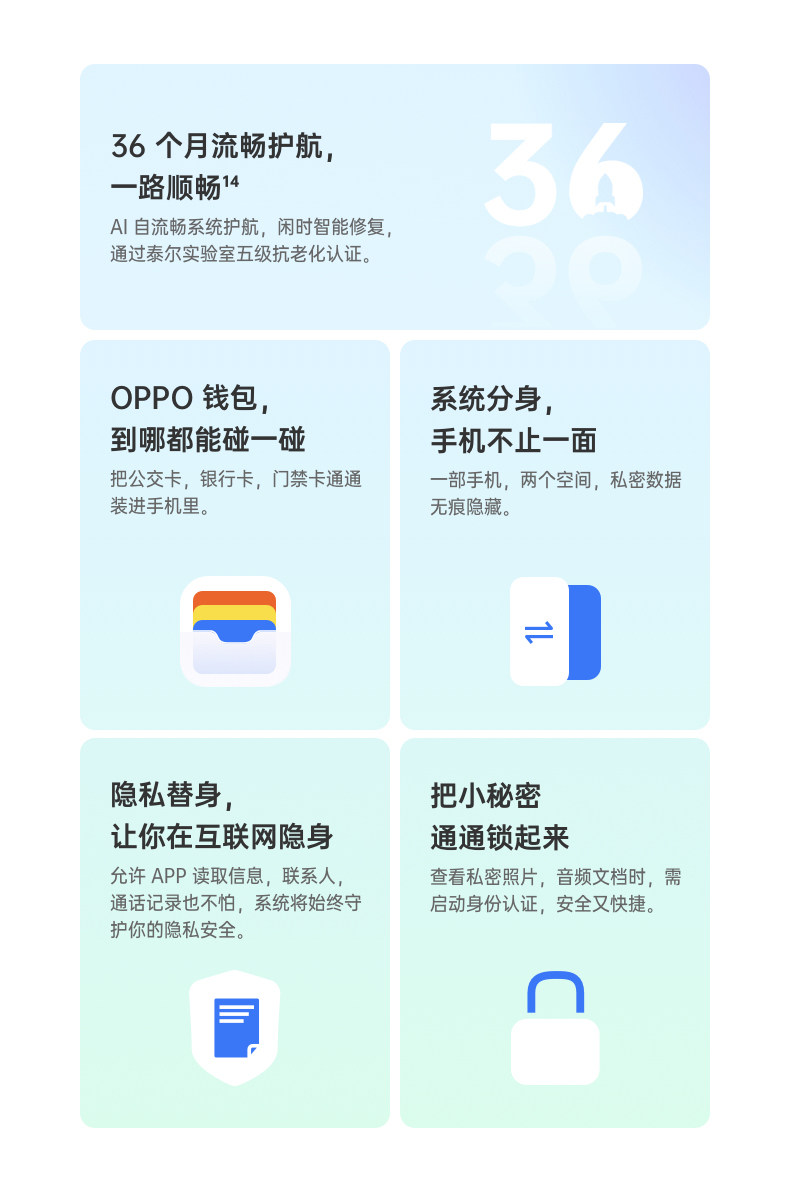 36个月流畅护航，
一路顺畅$^{14}$

AI自流畅系统护航，闲时智能修复，通过泰尔实验室五级抗老化认证。

36

OPPO钱包，
到哪都能碰一碰

把公交卡，银行卡，门禁卡通通装进手机里。

系统分身，
手机不止一面

一部手机，两个空间，私密数据无痕隐藏。

隐私替身，
让你在互联网隐身

允许APP读取信息，联系人，通话记录也不怕，系统将始终守护你的隐私安全。

把小秘密
通通锁起来

查看私密照片，音频文档时，需启动身份认证，安全又快捷。