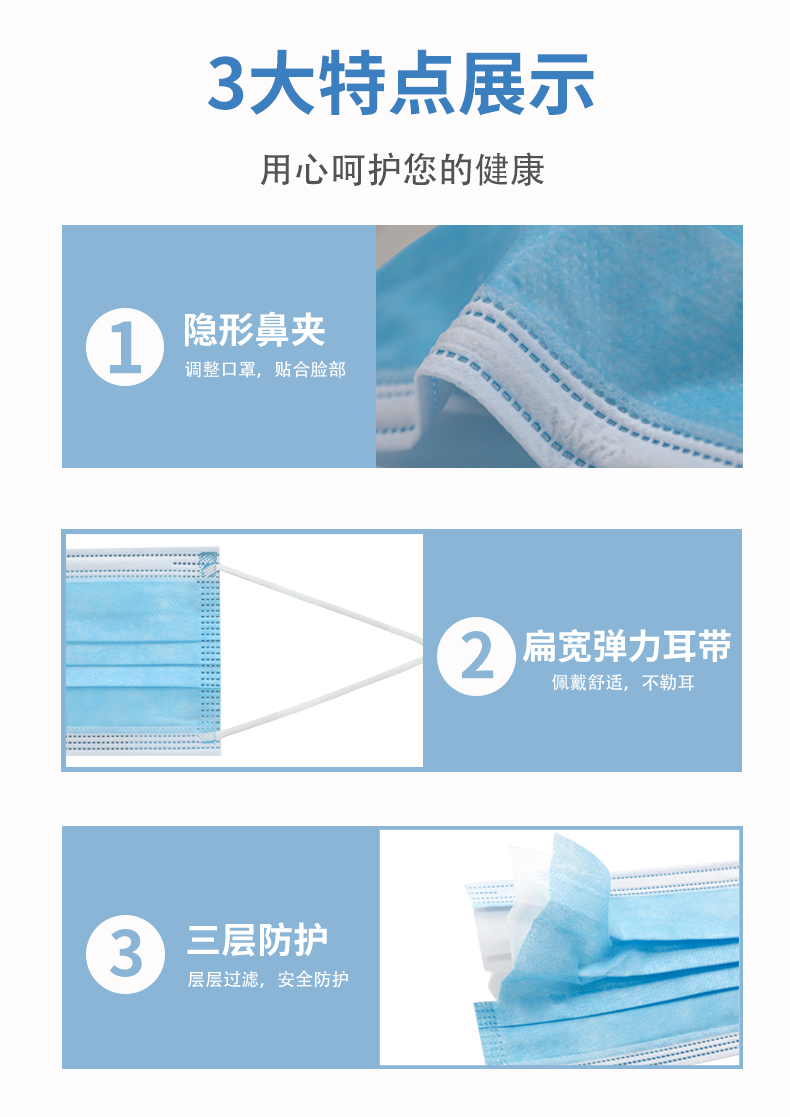 3大特点展示

用心呵护您的健康

1
隐形鼻夹
调整口罩，贴合脸部

2
扁宽弹力耳带
佩戴舒适，不勒耳

3
三层防护
层层过滤，安全防护