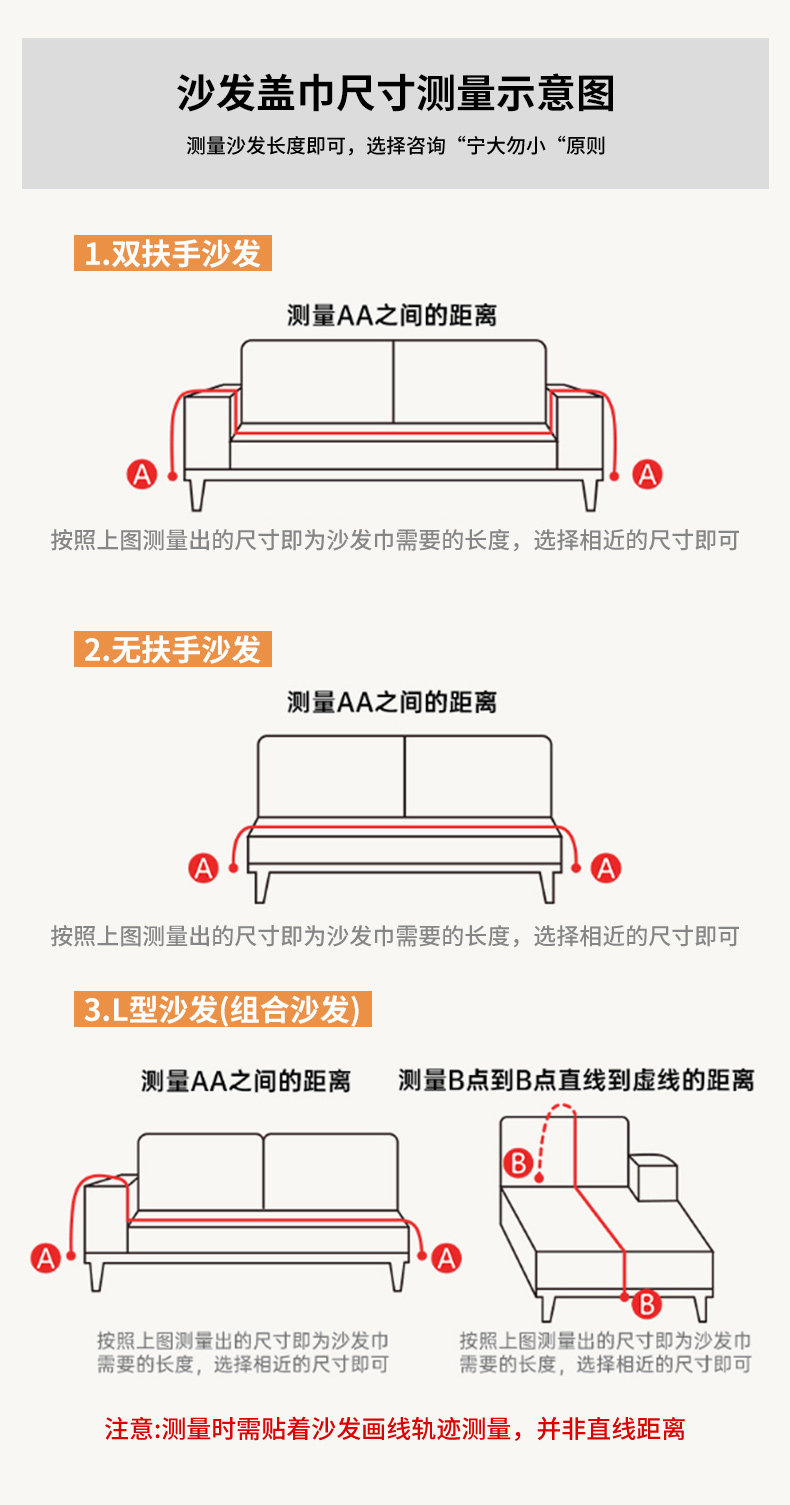 沙发盖巾尺寸测量示意图

测量沙发长度即可，选择咨询“宁大勿小“原则

1.双扶手沙发

测量AA之间的距离

A A

按照上图测量出的尺寸即为沙发巾需要的长度，选择相近的尺寸即可

2.无扶手沙发

测量AA之间的距离

A A

按照上图测量出的尺寸即为沙发巾需要的长度，选择相近的尺寸即可

3.L型沙发(组合沙发)

测量AA之间的距离

A A

按照上图测量出的尺寸即为沙发巾需要的长度，选择相近的尺寸即可

测量B点到B点直线到虚线的距离

B B

按照上图测量出的尺寸即为沙发巾需要的长度，选择相近的尺寸即可

注意:测量时需贴着沙发画线轨迹测量，并非直线距离