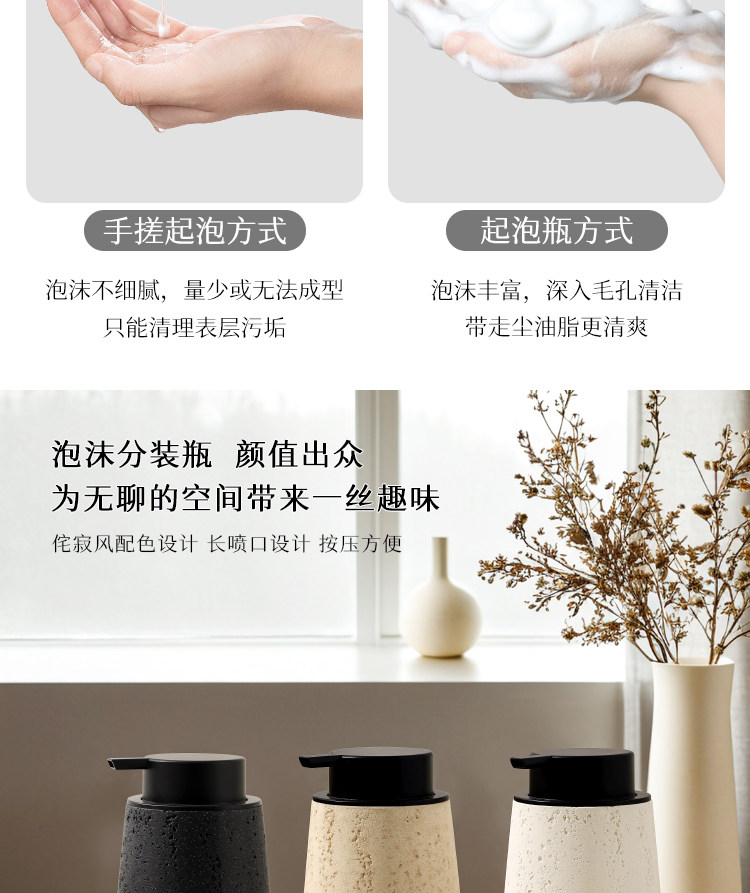 手搓起泡方式

泡沫不细腻，量少或无法成型
只能清理表层污垢

起泡瓶方式

泡沫丰富，深入毛孔清洁
带走尘油脂更清爽

泡沫分装瓶 颜值出众
为无聊的空间带来一丝趣味

侘寂风配色设计 长喷口设计 按压方便