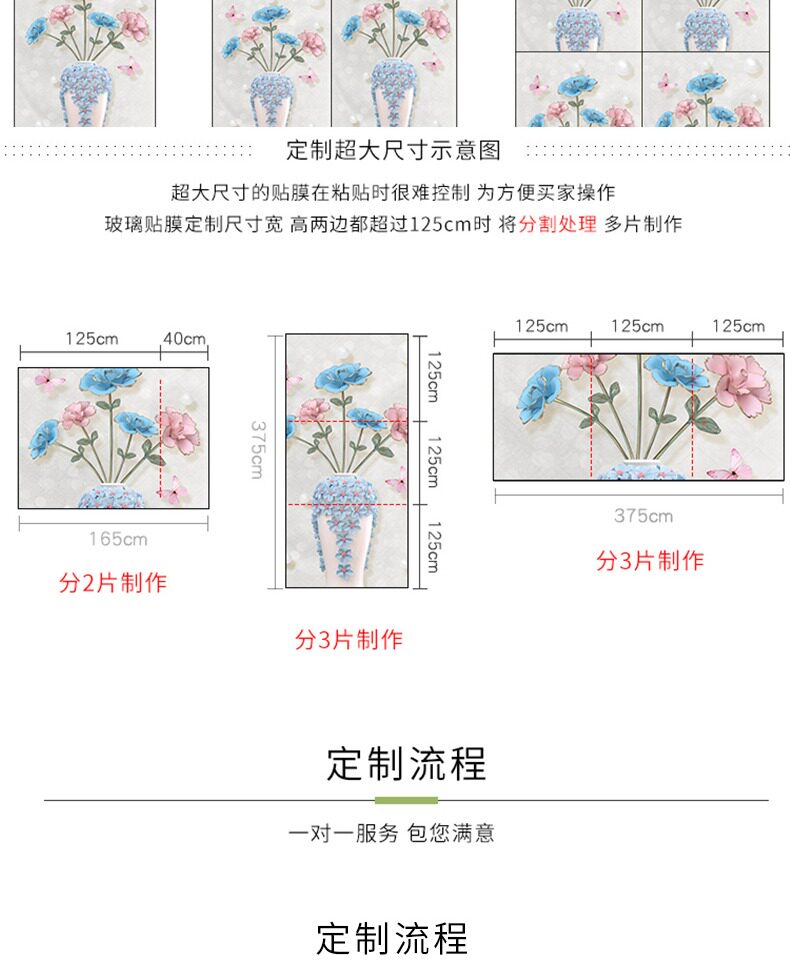 定制超大尺寸示意图

超大尺寸的贴膜在粘贴时很难控制 为方便买家操作
玻璃贴膜定制尺寸宽 高两边都超过125cm时 将分割处理 多片制作

125cm 40cm

165cm

分2片制作

375cm

125cm
125cm
125cm

分3片制作

125cm 125cm 125cm

375cm

分3片制作

定制流程

一对一服务 包您满意

定制流程