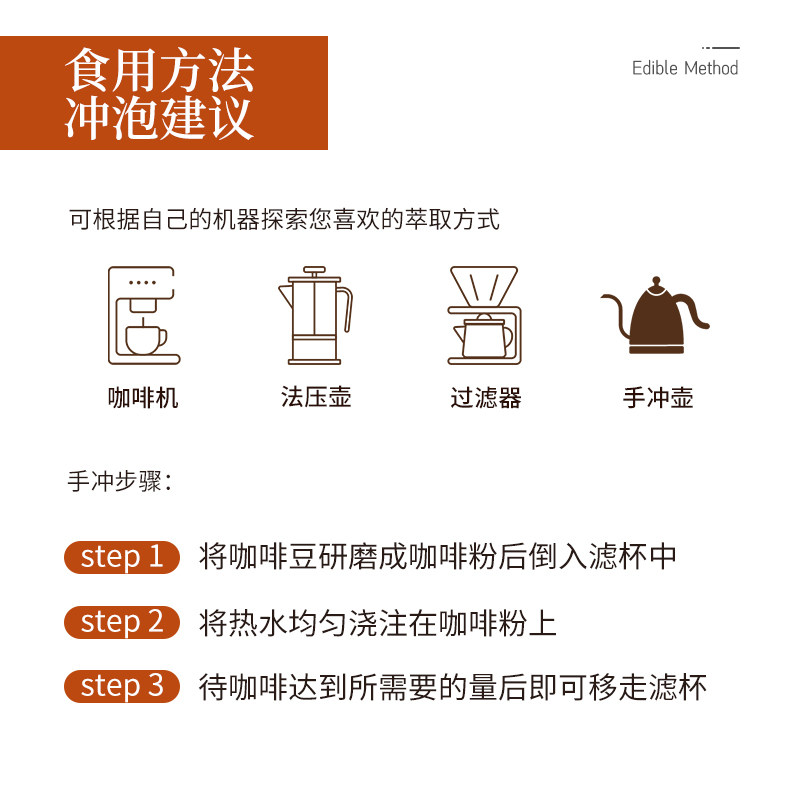 食用方法
冲泡建议

Edible Method

可根据自己的机器探索您喜欢的萃取方式

咖啡机

法压壶

过滤器

手冲壶

手冲步骤：

step 1 将咖啡豆研磨成咖啡粉后倒入滤杯中

step 2 将热水均匀浇注在咖啡粉上

step 3 待咖啡达到所需要的量后即可移走滤杯