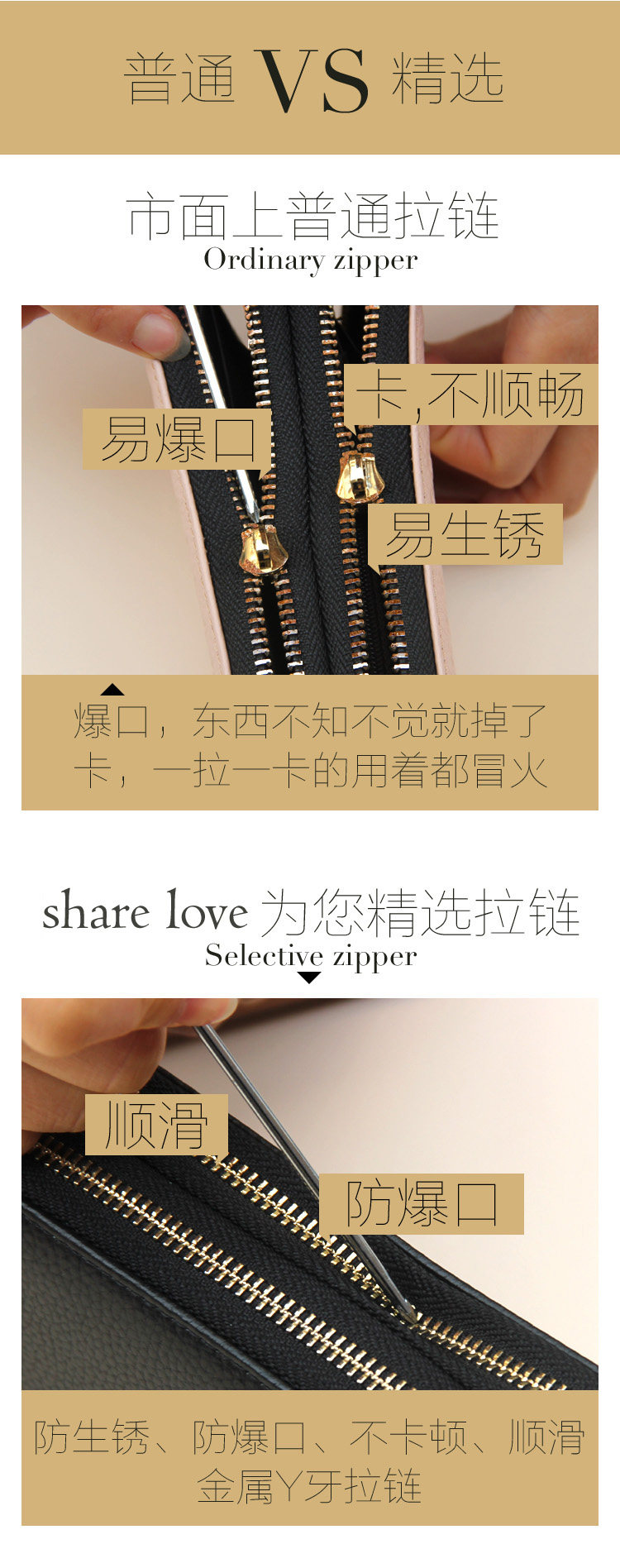 普通 VS 精选

市面上普通拉链
Ordinary zipper

易爆口

卡,不顺畅

易生锈

爆口，东西不知不觉就掉了
卡，一拉一卡的用着都冒火

share love 为您精选拉链
Selective zipper

顺滑

防爆口

防生锈、防爆口、不卡顿、顺滑
金属Y牙拉链