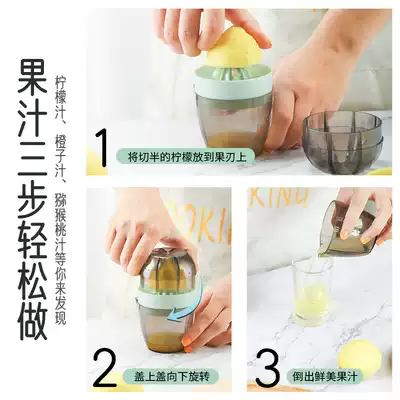 果汁三步轻松做

柠檬汁、橙子汁、猕猴桃汁等你来发现

1
将切半的柠檬放到果刃上

2
盖上盖向下旋转

3
倒出鲜美果汁