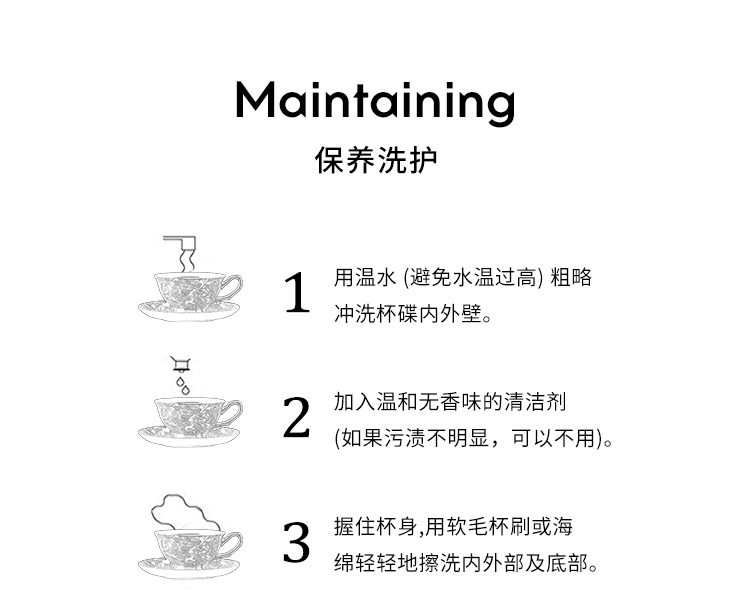 Maintaining

保养洗护

1 用温水 (避免水温过高) 粗略冲洗杯碟内外壁。

2 加入温和无香味的清洁剂 (如果污渍不明显，可以不用)。

3 握住杯身,用软毛杯刷或海绵轻轻地擦洗内外部及底部。