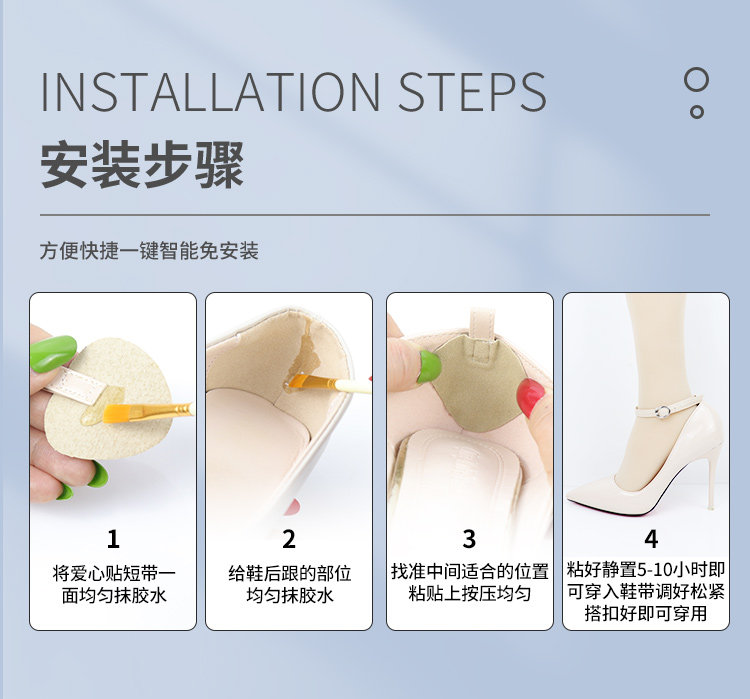 INSTALLATION STEPS

安装步骤

方便快捷一键智能免安装

1
将爱心贴短带一面均匀抹胶水

2
给鞋后跟的部位均匀抹胶水

3
找准中间适合的位置粘贴上按压均匀

4
粘好静置5-10小时即可穿入鞋带调好松紧搭扣好即可穿用