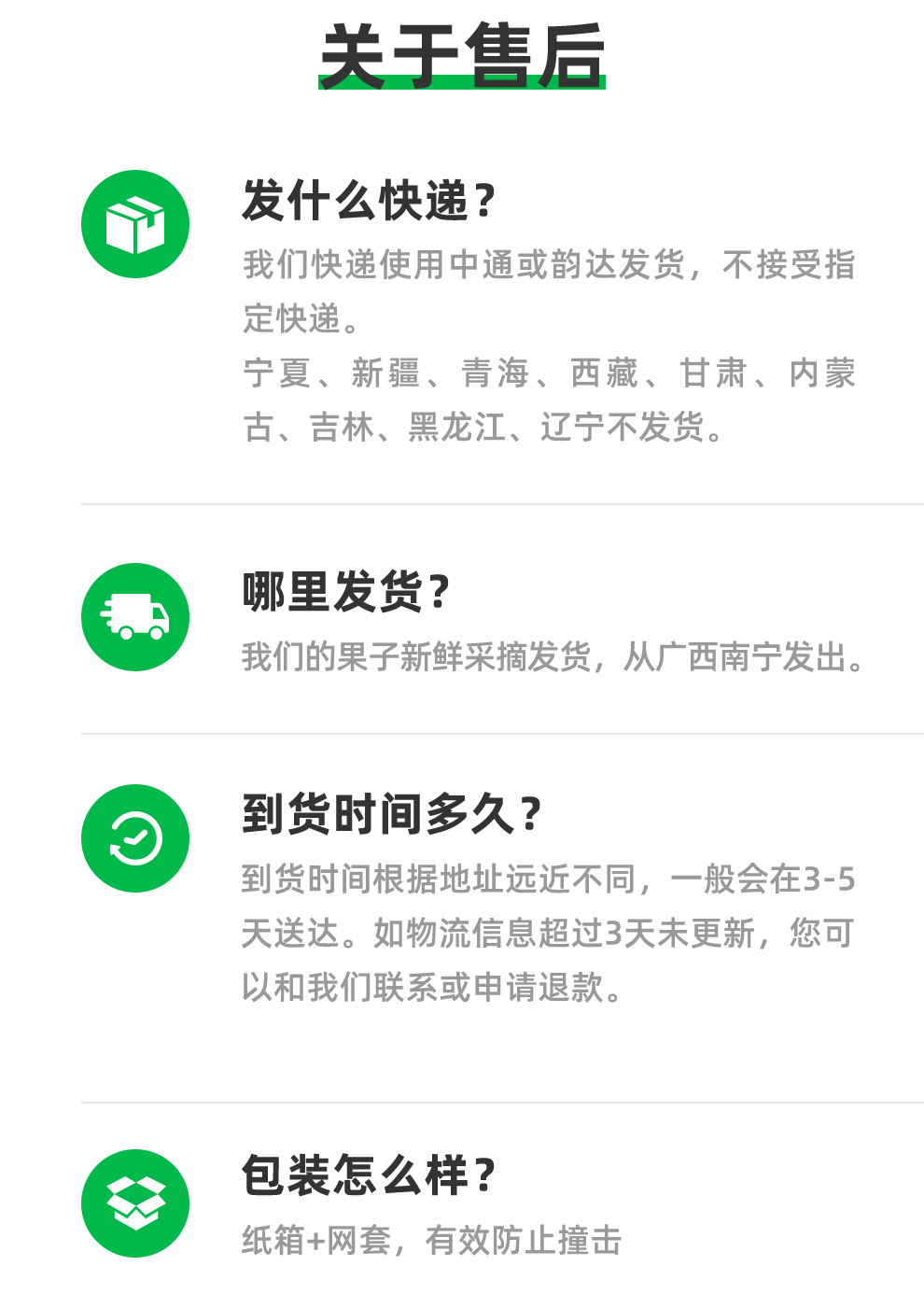 关于售后

发什么快递？

我们快递使用中通或韵达发货，不接受指定快递。

宁夏、新疆、青海、西藏、甘肃、内蒙古、吉林、黑龙江、辽宁不发货。

哪里发货？

我们的果子新鲜采摘发货，从广西南宁发出。

到货时间多久？

到货时间根据地址远近不同，一般会在3-5天送达。如物流信息超过3天未更新，您可以和我们联系或申请退款。

包装怎么样？

纸箱+网套，有效防止撞击