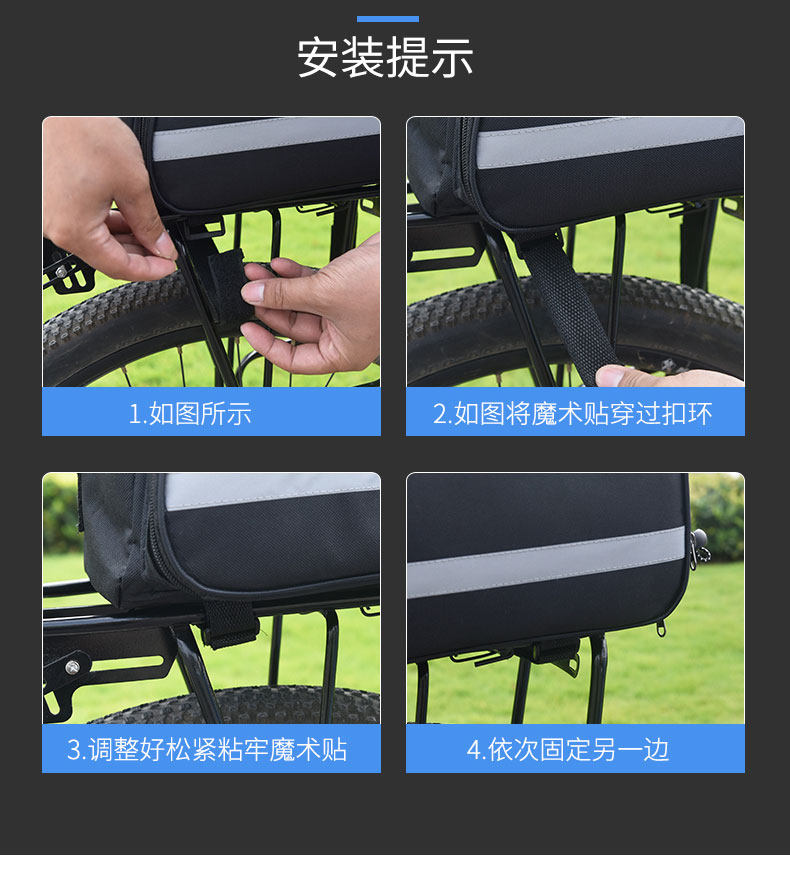 安装提示

1.如图所示

2.如图将魔术贴穿过扣环

3.调整好松紧粘牢魔术贴

4.依次固定另一边