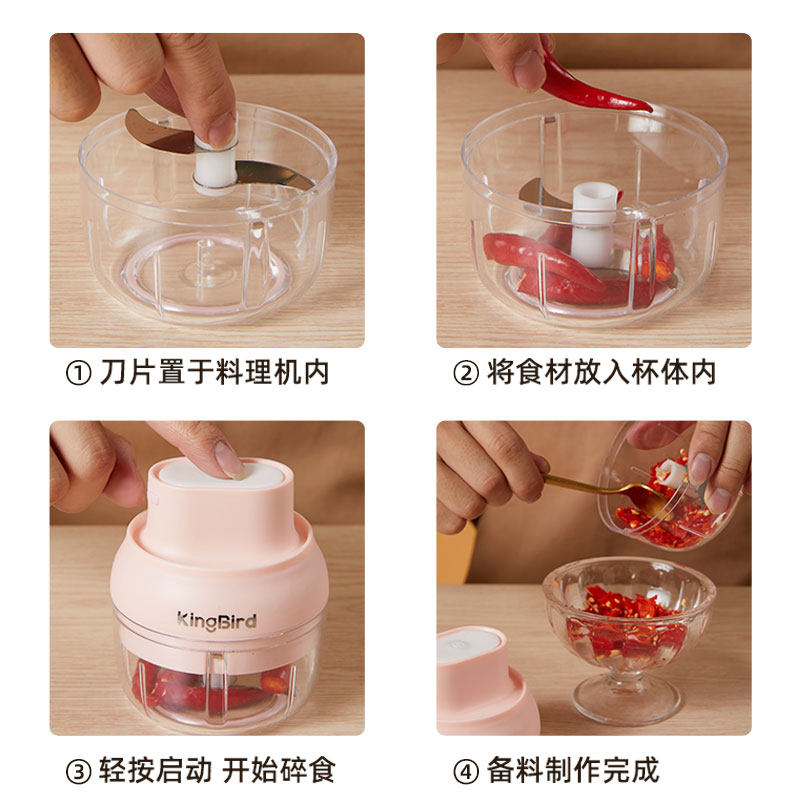 ① 刀片置于料理机内

② 将食材放入杯体内

KingBird

③ 轻按启动 开始碎食

④ 备料制作完成