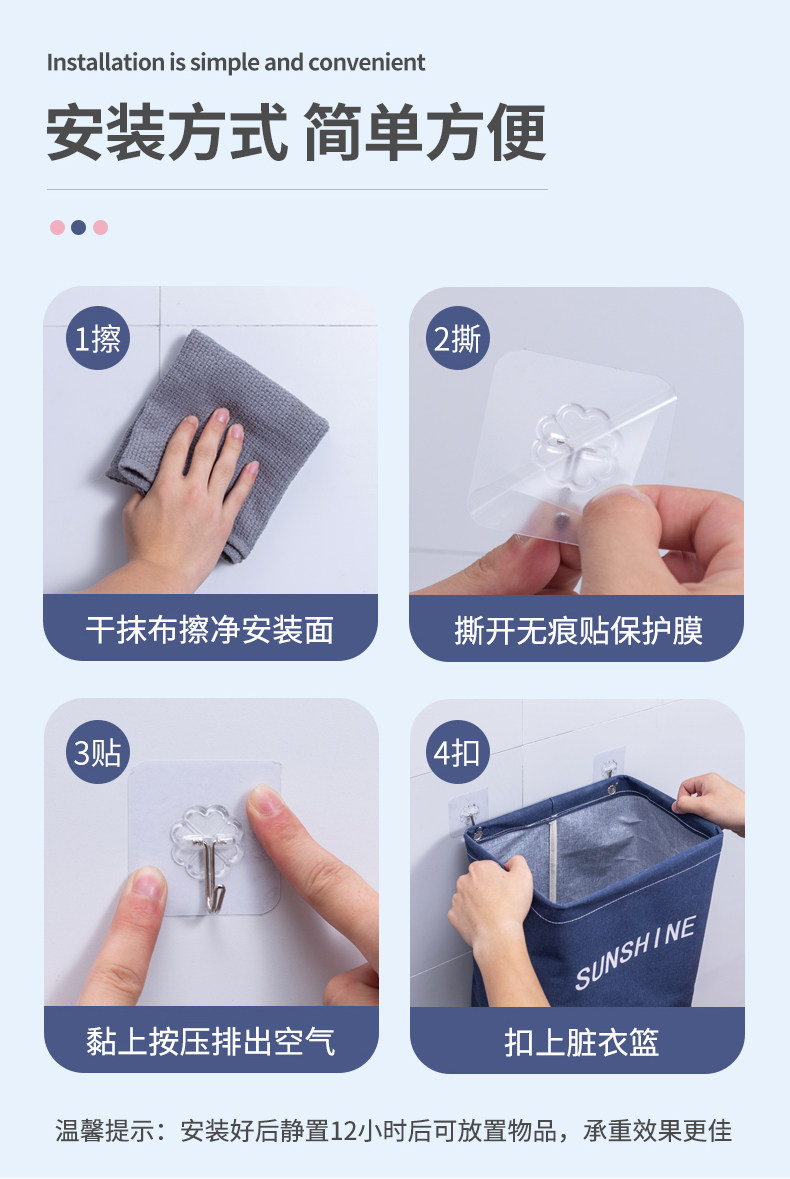 Installation is simple and convenient

安装方式 简单方便

1擦

干抹布擦净安装面

2撕

撕开无痕贴保护膜

3贴

黏上按压排出空气

4扣

SUNSHINE

扣上脏衣篮

温馨提示：安装好后静置12小时后可放置物品，承重效果更佳