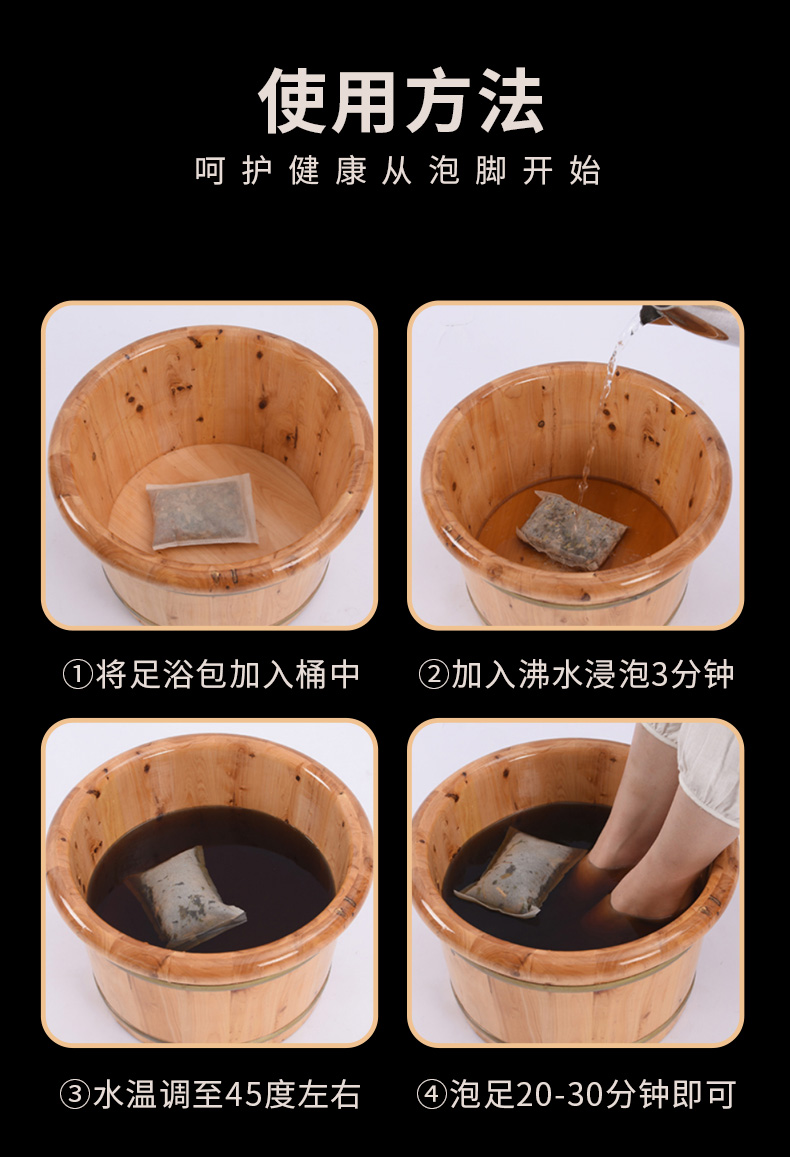 使用方法

呵护健康从泡脚开始

①将足浴包加入桶中

②加入沸水浸泡3分钟

③水温调至45度左右

④泡足20-30分钟即可