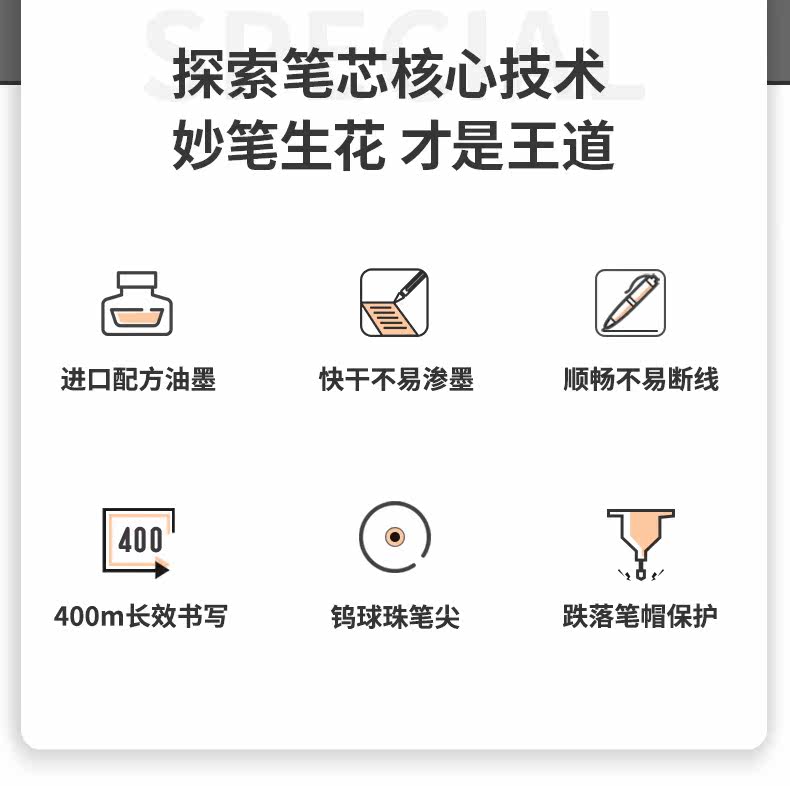 SPECIAL

探索笔芯核心技术
妙笔生花 才是王道

进口配方油墨

快干不易渗墨

顺畅不易断线

400

400m长效书写

钨球珠笔尖

跌落笔帽保护