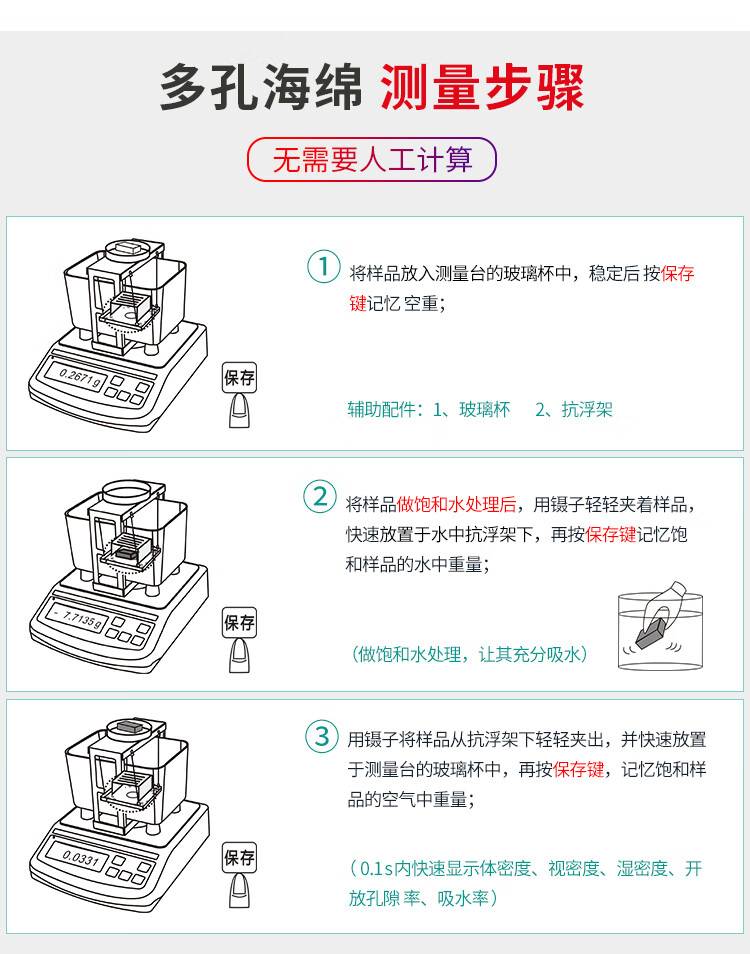 多孔海绵 测量步骤

无需要人工计算

0.2671 g

保存

① 将样品放入测量台的玻璃杯中，稳定后 按保存键记忆 空重；

辅助配件：1、玻璃杯 2、抗浮架

- 7.7135 g

保存

② 将样品做饱和水处理后，用镊子轻轻夹着样品，快速放置于水中抗浮架下，再按保存键记忆饱和样品的水中重量；

（做饱和水处理，让其充分吸水）

0.0331

保存

③ 用镊子将样品从抗浮架下轻轻夹出，并快速放置于测量台的玻璃杯中，再按保存键，记忆饱和样品的空气中重量；

（0.1s内快速显示体密度、视密度、湿密度、开放孔隙 率、吸水率）