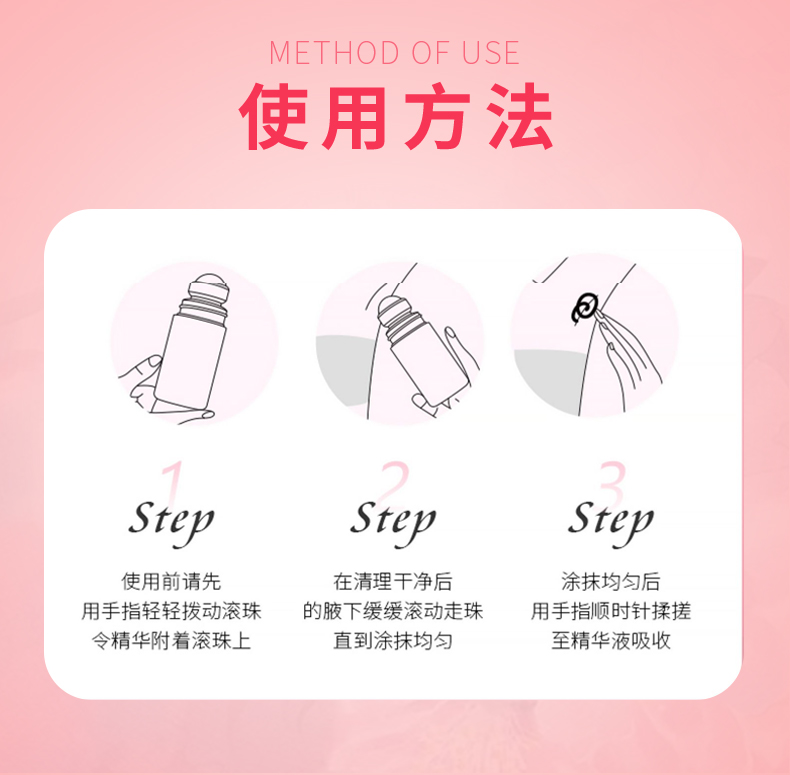 METHOD OF USE
使用方法

1
Step
使用前请先
用手指轻轻拨动滚珠
令精华附着滚珠上

2
Step
在清理干净后
的腋下缓缓滚动走珠
直到涂抹均匀

3
Step
涂抹均匀后
用手指顺时针揉搓
至精华液吸收