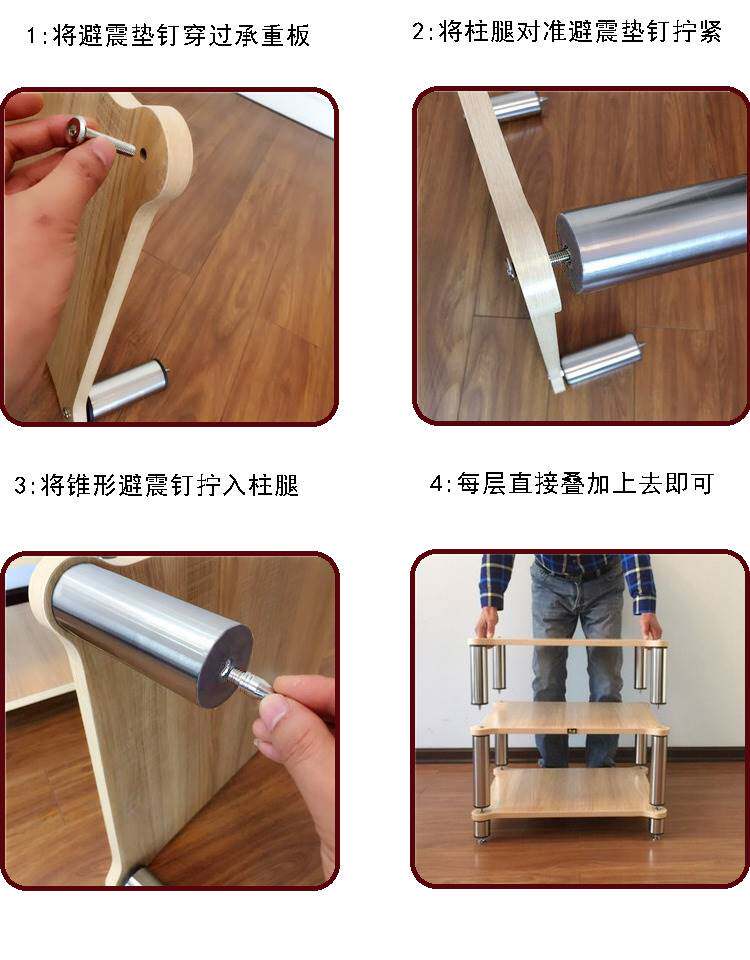 1:将避震垫钉穿过承重板

2:将柱腿对准避震垫钉拧紧

3:将锥形避震钉拧入柱腿

4:每层直接叠加上去即可