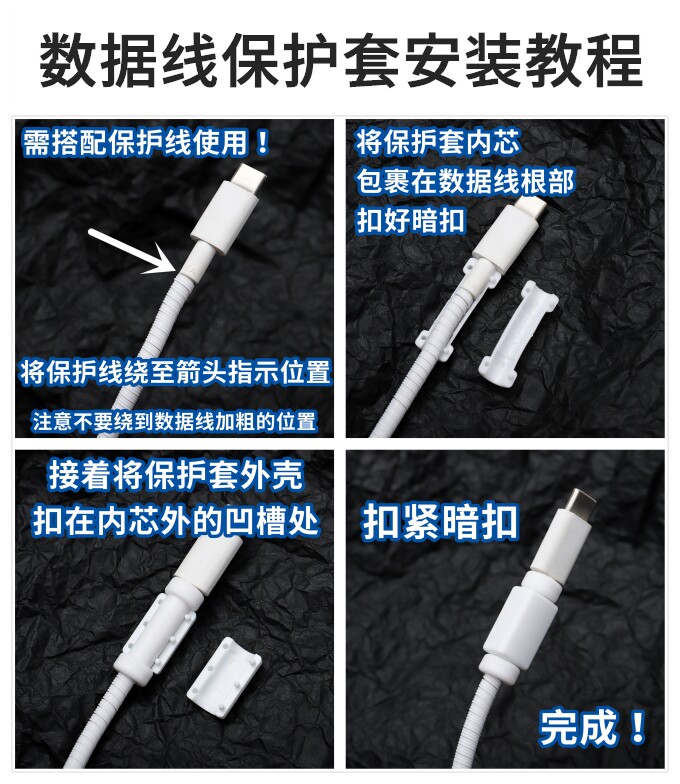 数据线保护套安装教程

需搭配保护线使用！

将保护线绕至箭头指示位置

注意不要绕到数据线加粗的位置

将保护套内芯
包裹在数据线根部
扣好暗扣

接着将保护套外壳
扣在内芯外的凹槽处

扣紧暗扣

完成！