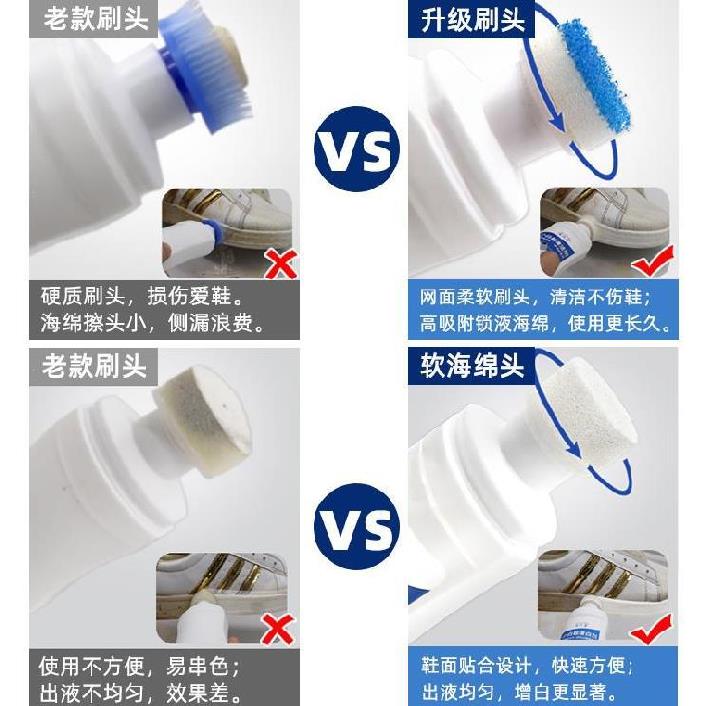 老款刷头

VS

升级刷头

硬质刷头，损伤爱鞋。
海绵擦头小，侧漏浪费。

网面柔软刷头，清洁不伤鞋；
高吸附锁液海绵，使用更长久。

老款刷头

VS

软海绵头

使用不方便，易串色；
出液不均匀，效果差。

鞋面贴合设计，快速方便；
出液均匀，增白更显著。