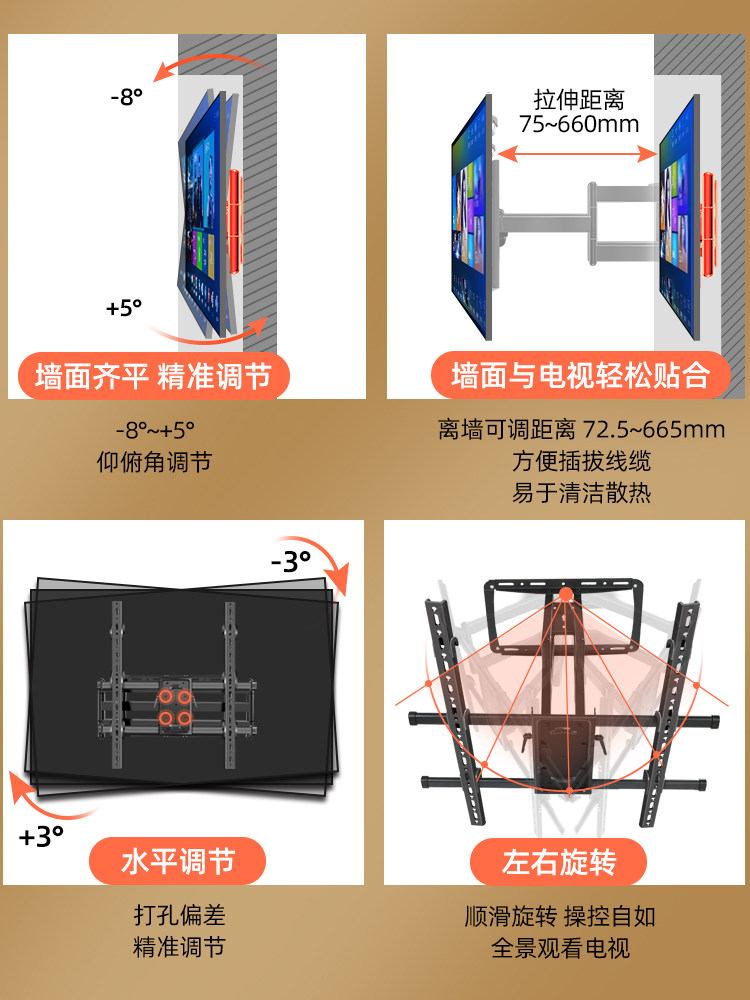 -8°

+5°

墙面齐平 精准调节

-8°~+5°
仰俯角调节

拉伸距离
75~660mm

墙面与电视轻松贴合

离墙可调距离 72.5~665mm
方便插拔线缆
易于清洁散热

-3°

+3°

水平调节

打孔偏差
精准调节

左右旋转

顺滑旋转 操控自如
全景观看电视