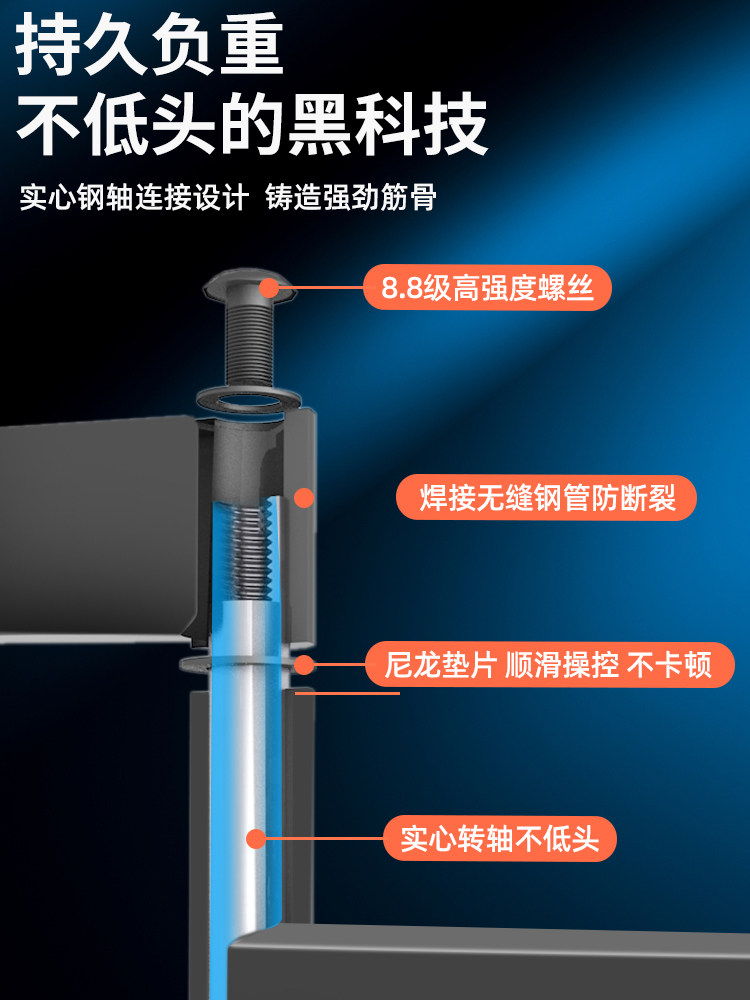 持久负重
不低头的黑科技

实心钢轴连接设计 铸造强劲筋骨

8.8级高强度螺丝

焊接无缝钢管防断裂

尼龙垫片 顺滑操控 不卡顿

实心转轴不低头