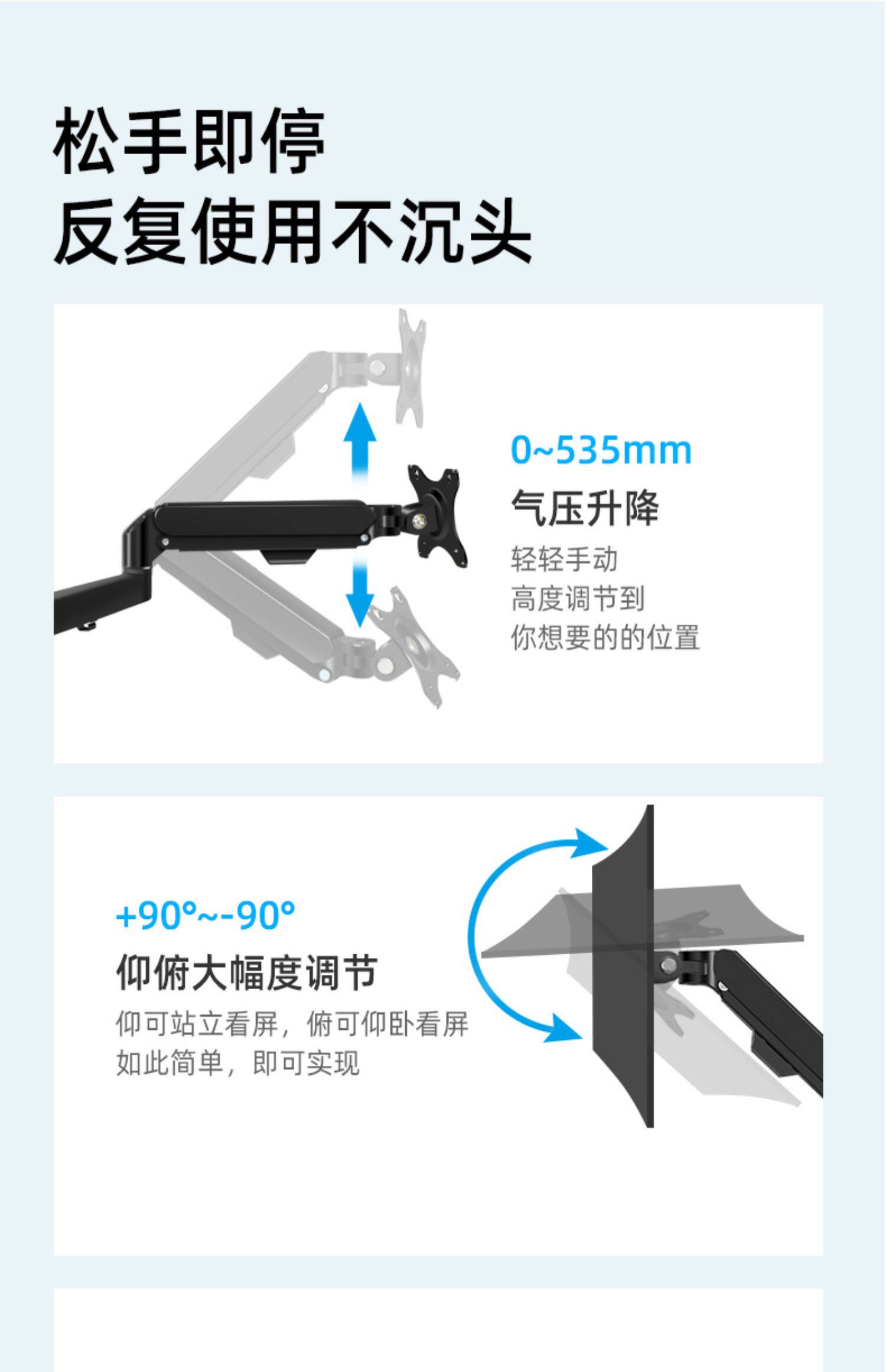 松手即停
反复使用不沉头

0~535mm
气压升降
轻轻手动
高度调节到
你想要的的位置

+90°~-90°
仰俯大幅度调节
仰可站立看屏，俯可仰卧看屏
如此简单，即可实现