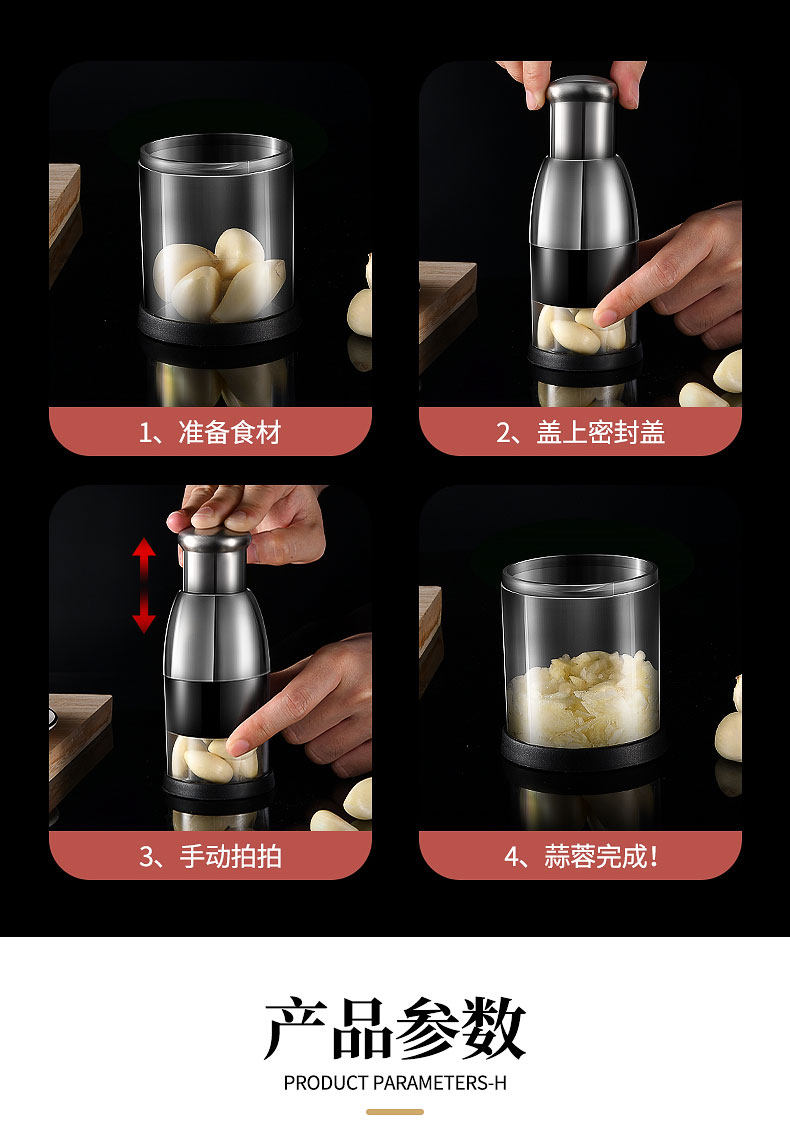 1、准备食材

2、盖上密封盖

3、手动拍拍

4、蒜蓉完成!

产品参数

PRODUCT PARAMETERS-H