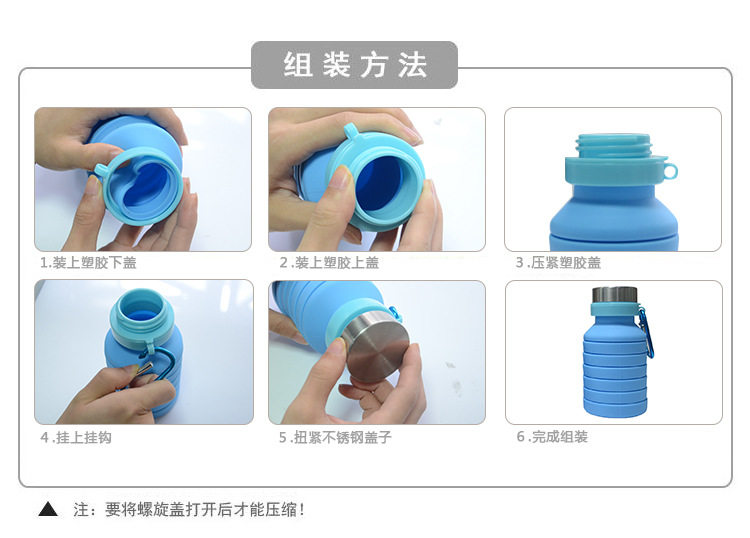 组装方法

1.装上塑胶下盖

2.装上塑胶上盖

3.压紧塑胶盖

4.挂上挂钩

5.扭紧不锈钢盖子

6.完成组装

▲ 注：要将螺旋盖打开后才能压缩！