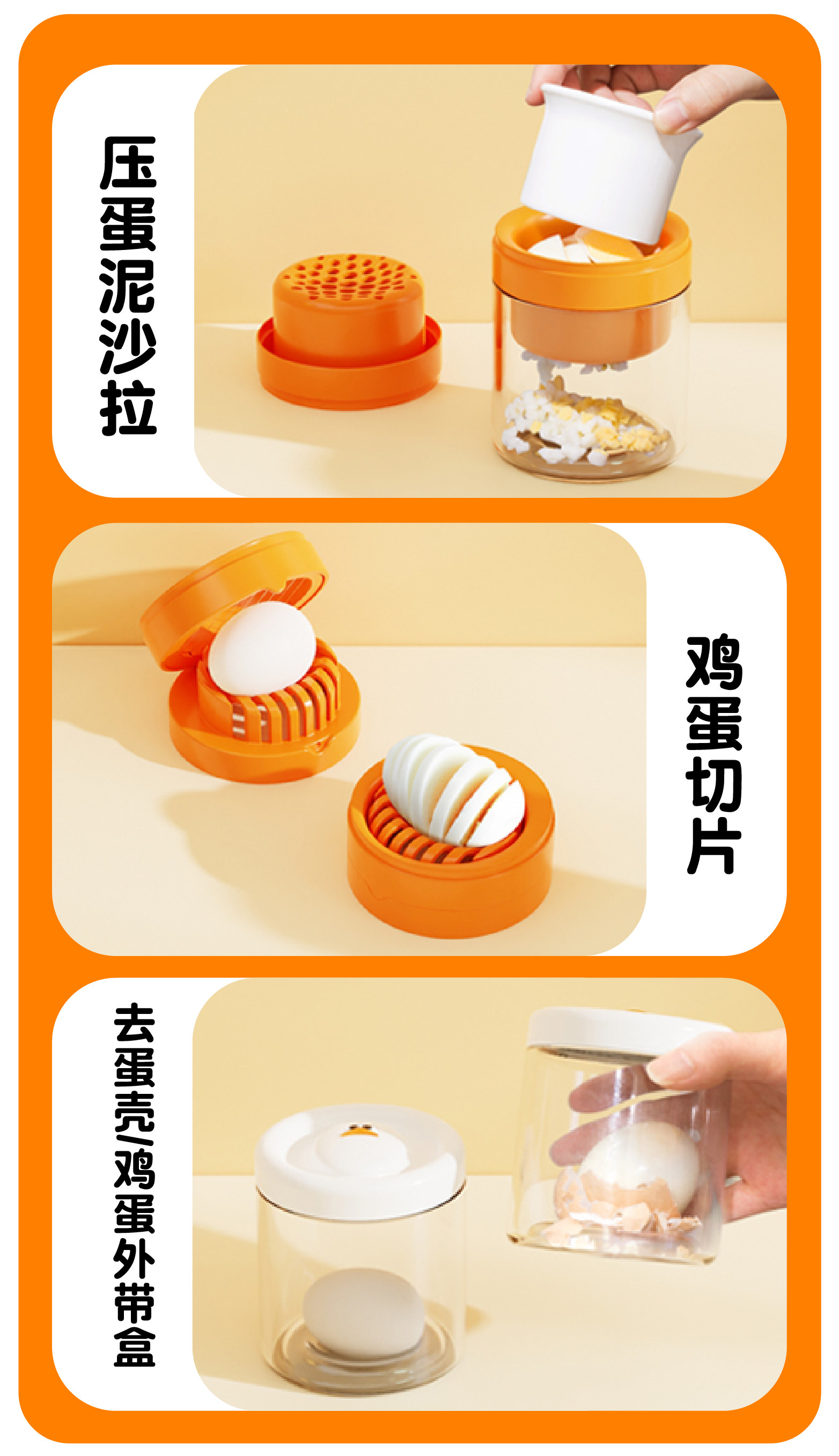 压蛋泥沙拉

鸡蛋切片

去蛋壳/鸡蛋外带盒