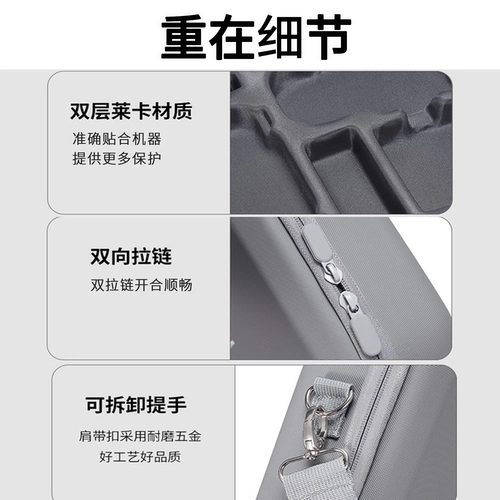 重在细节

双层莱卡材质

准确贴合机器
提供更多保护

双向拉链

双拉链开合顺畅

可拆卸提手

肩带扣采用耐磨五金
好工艺好品质