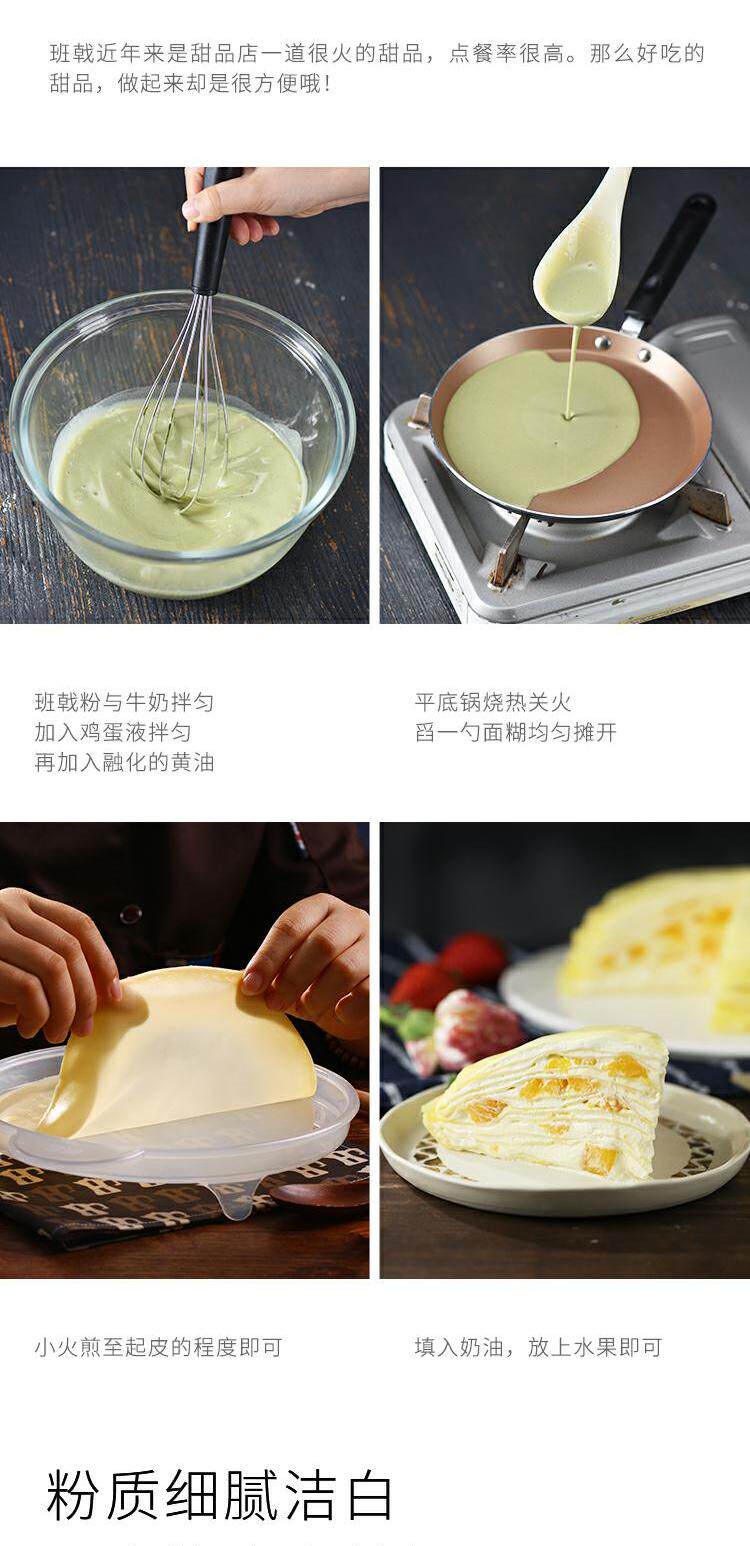 班戟近年来是甜品店一道很火的甜品，点餐率很高。那么好吃的甜品，做起来却是很方便哦！

班戟粉与牛奶拌匀
加入鸡蛋液拌匀
再加入融化的黄油

平底锅烧热关火
舀一勺面糊均匀摊开

小火煎至起皮的程度即可

填入奶油，放上水果即可

粉质细腻洁白