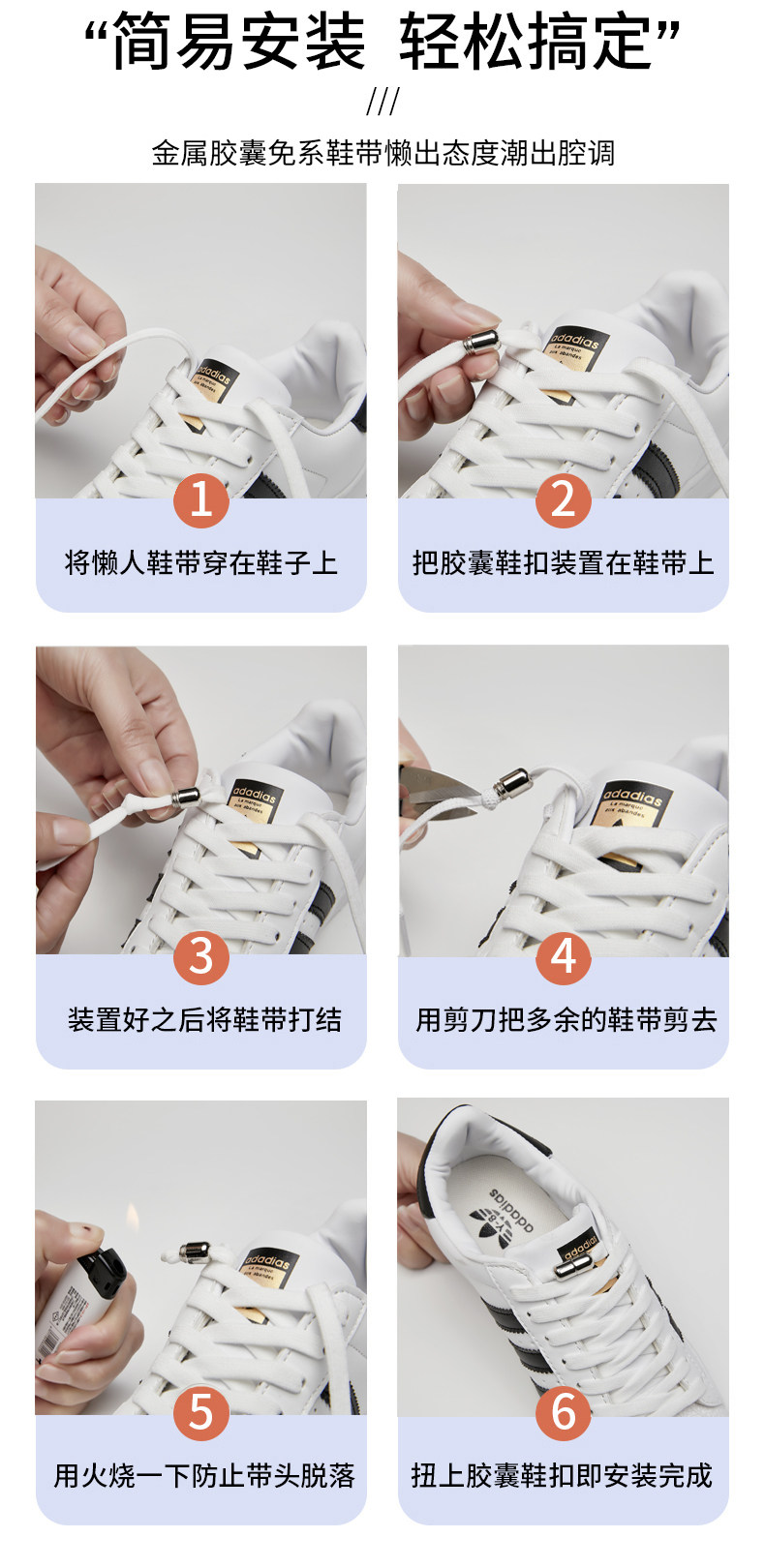 “简易安装 轻松搞定”

///

金属胶囊免系鞋带懒出态度潮出腔调

adadias
La marque aux abandes

1

将懒人鞋带穿在鞋子上

adadias
La marque aux abandes

2

把胶囊鞋扣装置在鞋带上

adadias
La marque aux abandes

3

装置好之后将鞋带打结

adadias
La marque aux abandes

4

用剪刀把多余的鞋带剪去

adadias
La marque aux abandes

5

用火烧一下防止带头脱落

adadias

adadias

6

扭上胶囊鞋扣即安装完成