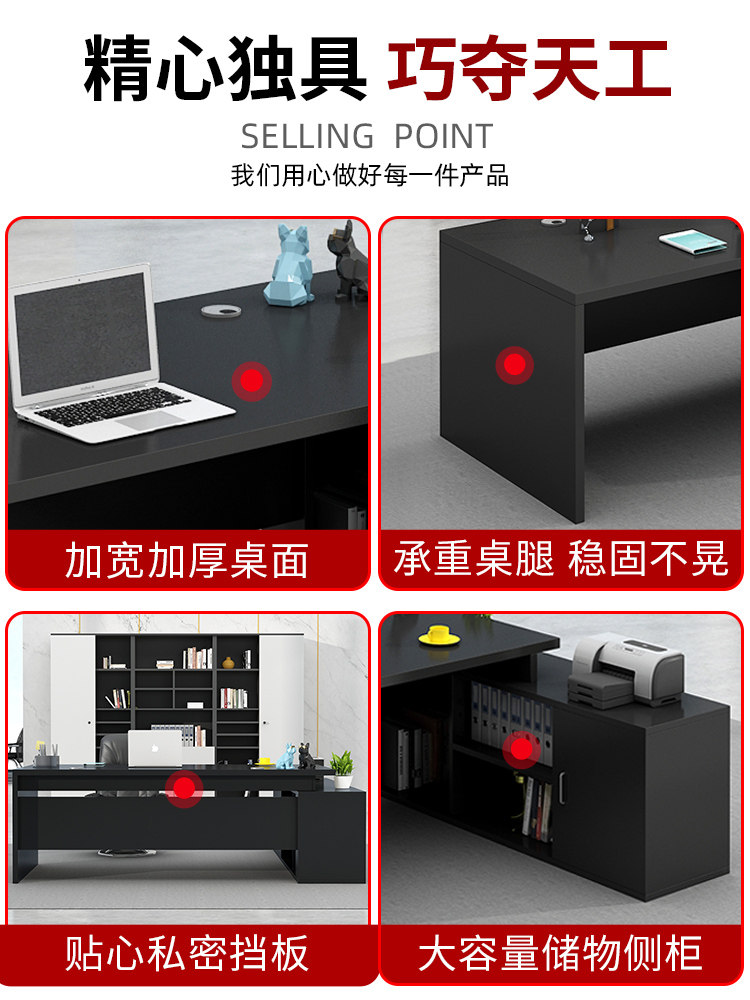 精心独具 巧夺天工

SELLING POINT

我们用心做好每一件产品

加宽加厚桌面

承重桌腿 稳固不晃

贴心私密挡板

大容量储物侧柜