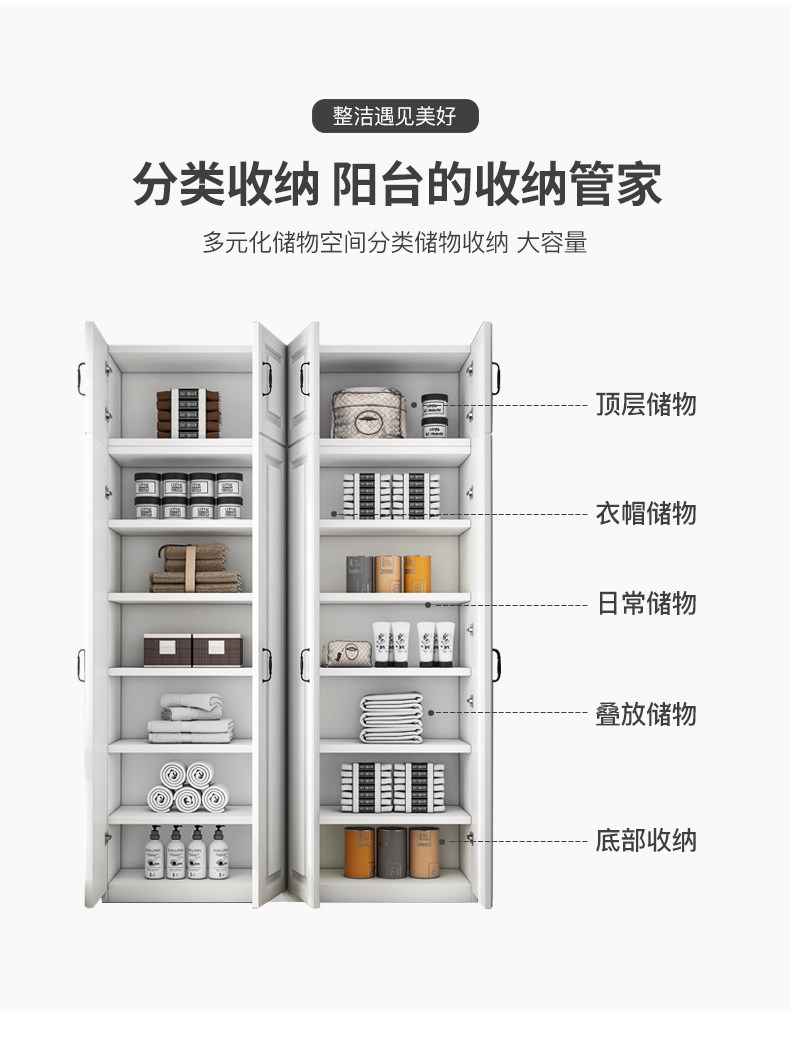 整洁遇见美好

分类收纳 阳台的收纳管家

多元化储物空间分类储物收纳 大容量

顶层储物

衣帽储物

日常储物

叠放储物

底部收纳