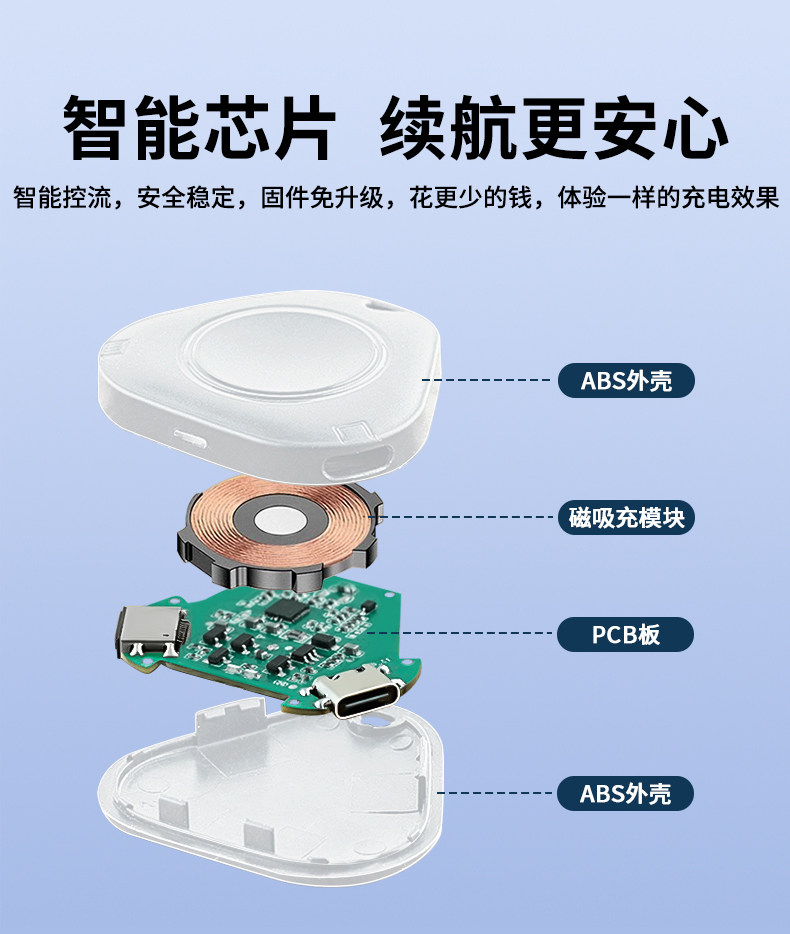 智能芯片 续航更安心

智能控流，安全稳定，固件免升级，花更少的钱，体验一样的充电效果

ABS外壳

磁吸充模块

PCB板

ABS外壳