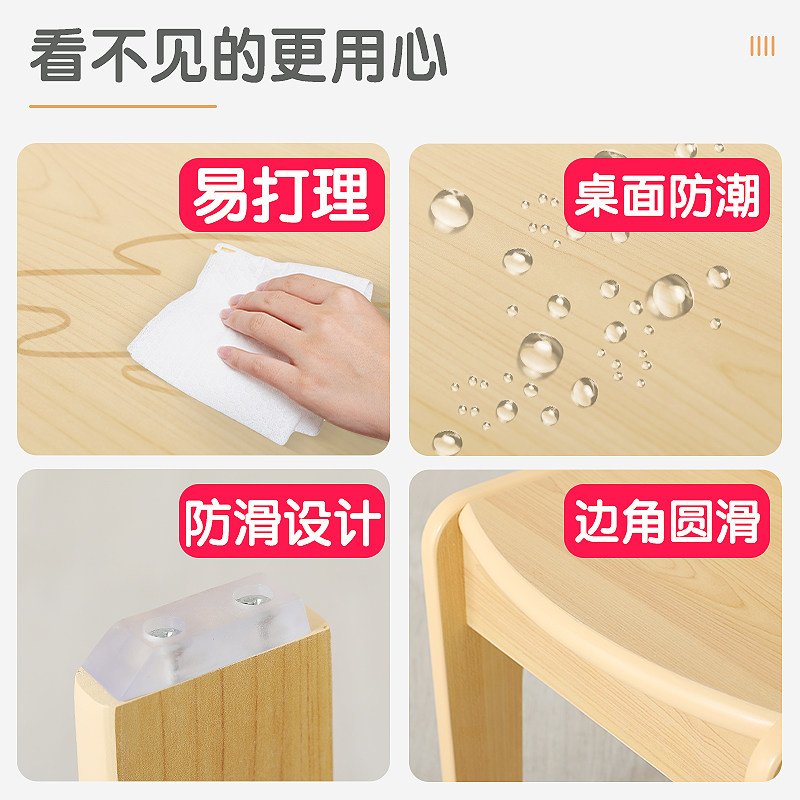 看不见的更用心

易打理

桌面防潮

防滑设计

边角圆滑