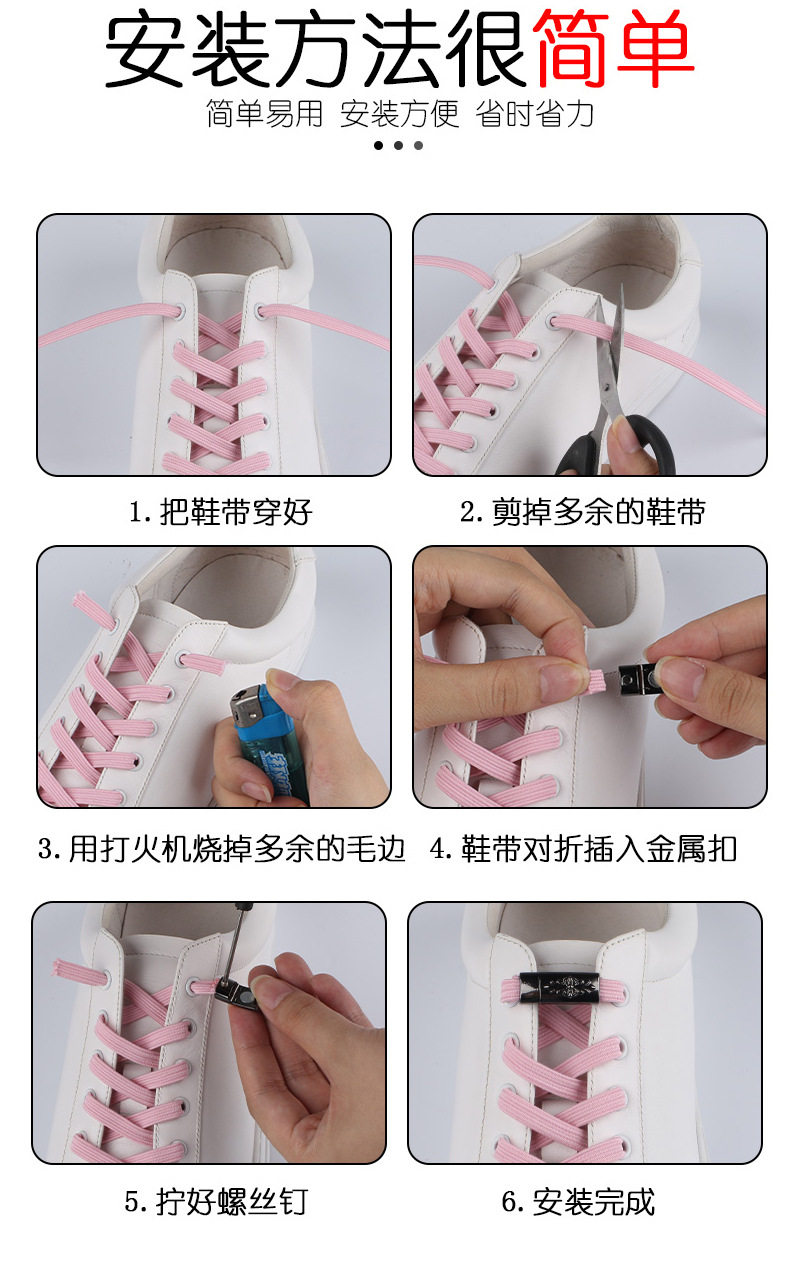 安装方法很简单
简单易用 安装方便 省时省力

1. 把鞋带穿好

2. 剪掉多余的鞋带

3. 用打火机烧掉多余的毛边

4. 鞋带对折插入金属扣

5. 拧好螺丝钉

6. 安装完成