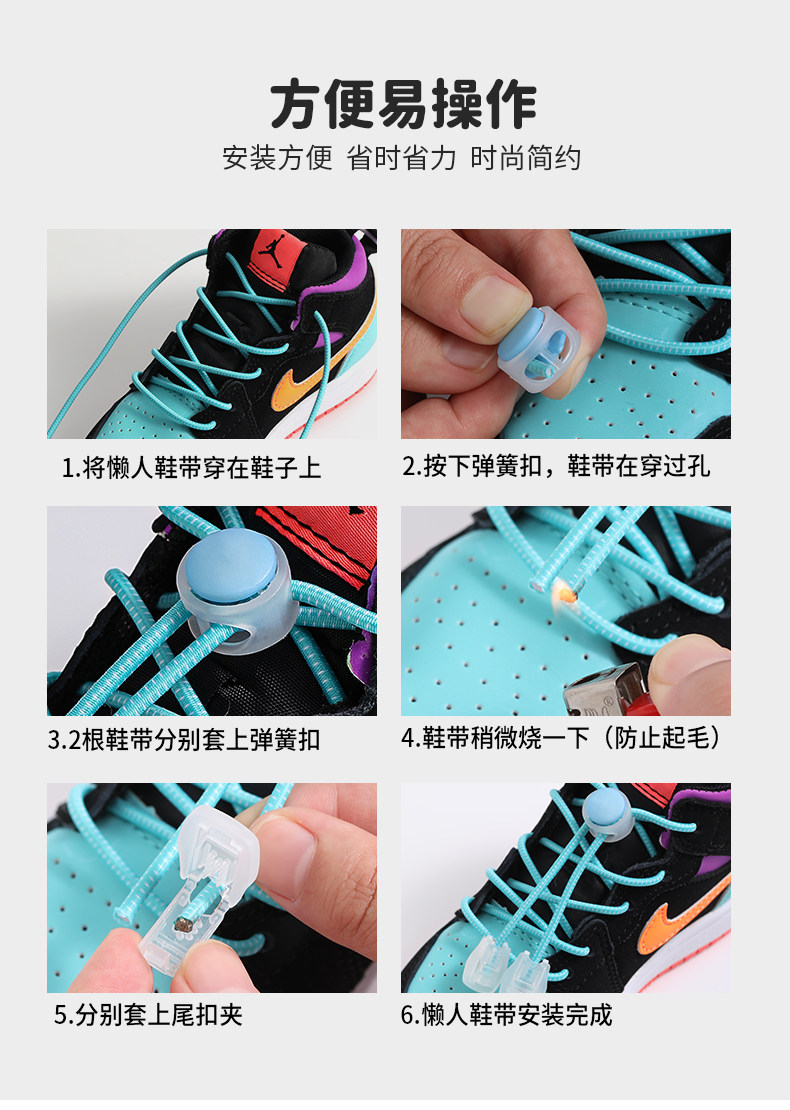 方便易操作

安装方便 省时省力 时尚简约

1.将懒人鞋带穿在鞋子上

2.按下弹簧扣，鞋带在穿过孔

3.2根鞋带分别套上弹簧扣

4.鞋带稍微烧一下（防止起毛）

5.分别套上尾扣夹

6.懒人鞋带安装完成