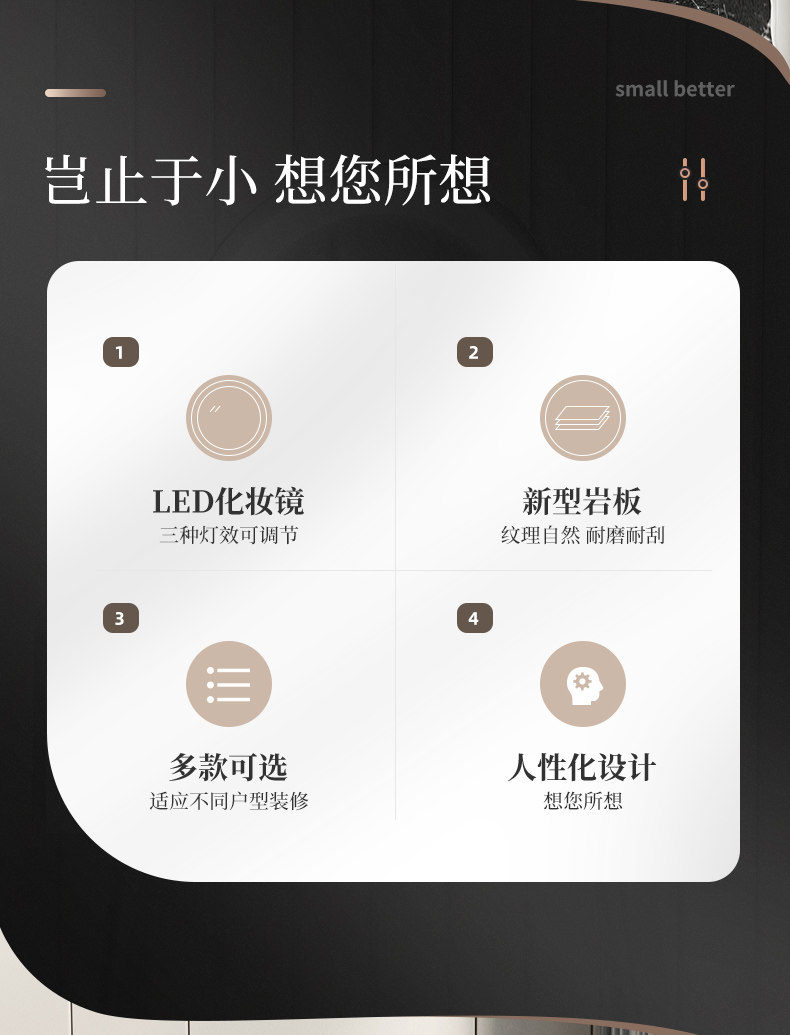 small better

岂止于小 想您所想

1

LED化妆镜
三种灯效可调节

2

新型岩板
纹理自然 耐磨耐刮

3

多款可选
适应不同户型装修

4

人性化设计
想您所想