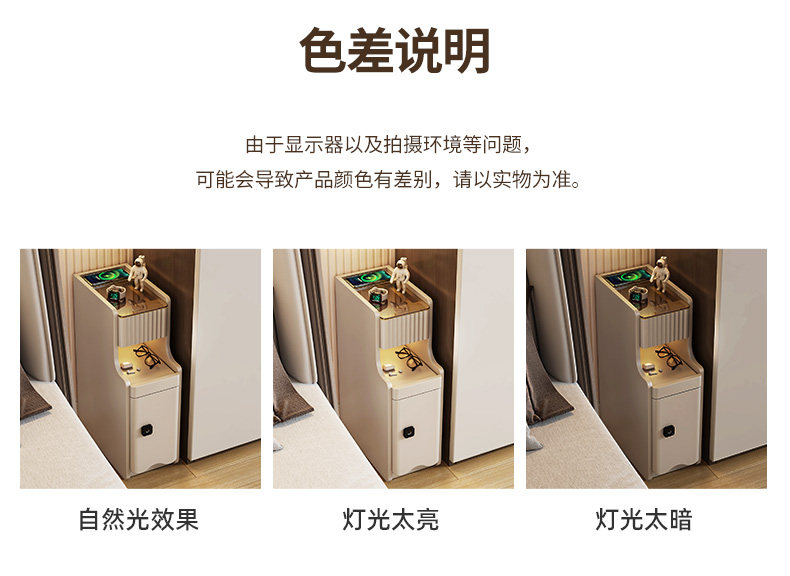 色差说明

由于显示器以及拍摄环境等问题，
可能会导致产品颜色有差别，请以实物为准。

自然光效果

灯光太亮

灯光太暗