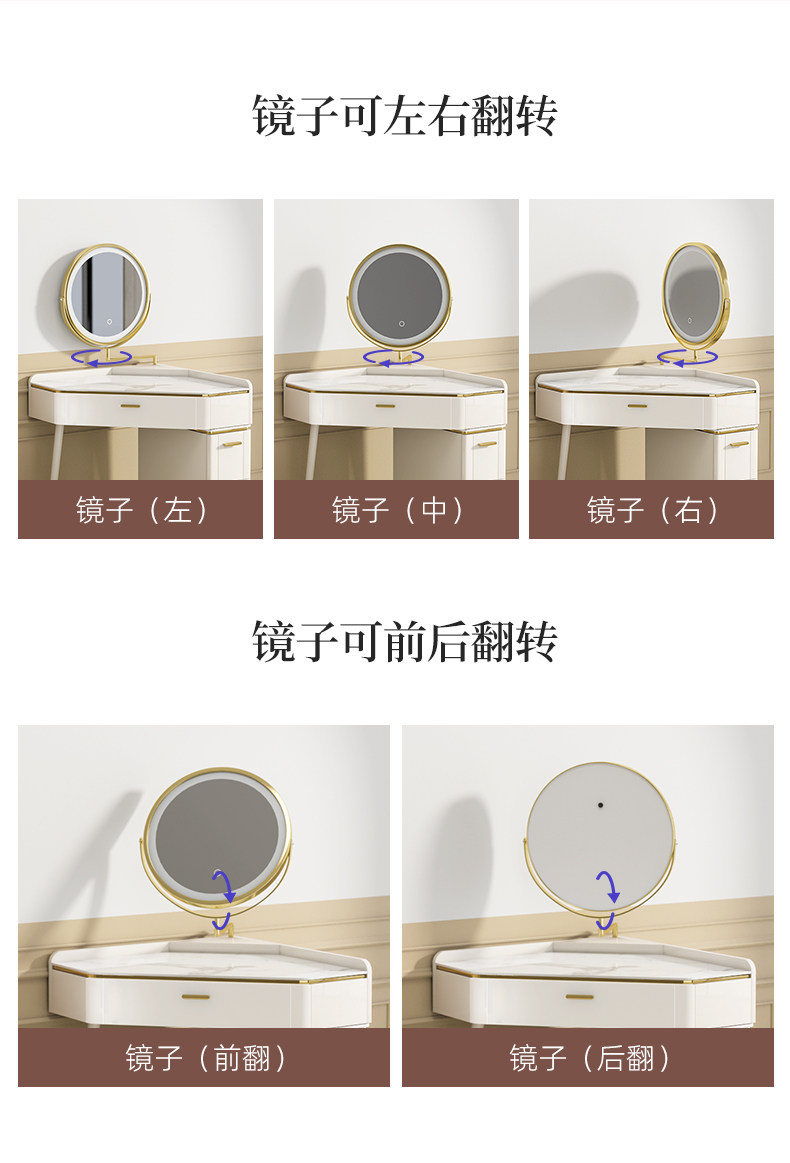 镜子可左右翻转

镜子（左）

镜子（中）

镜子（右）

镜子可前后翻转

镜子（前翻）

镜子（后翻）